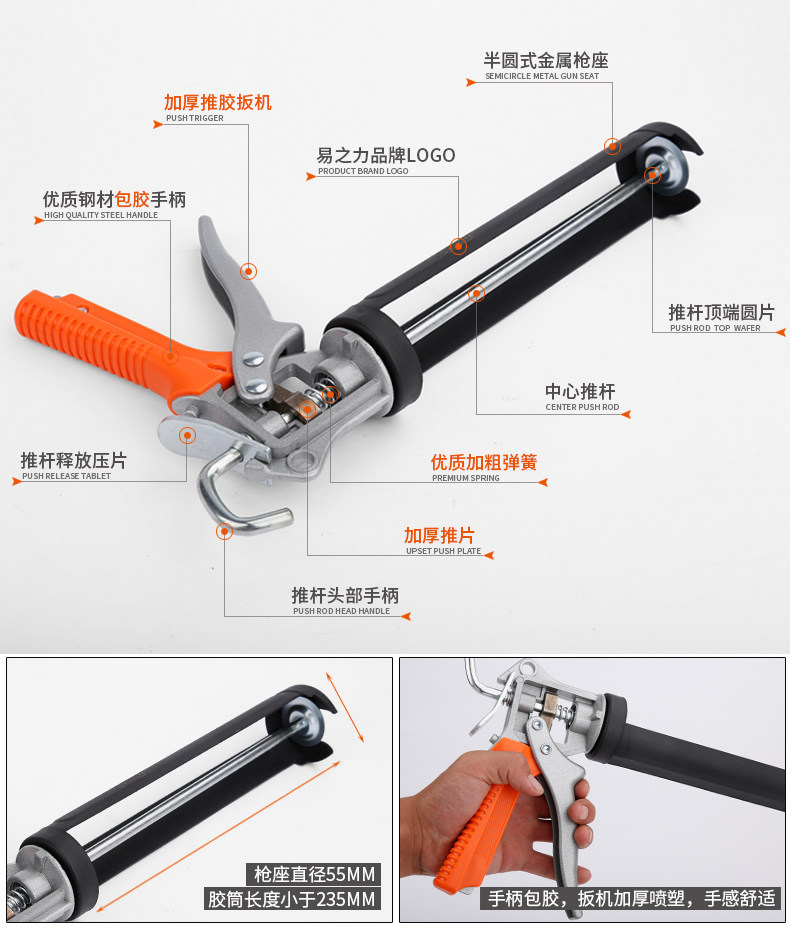 半圆式金属枪座
SEMICIRCLE METAL GUN SEAT

加厚推胶扳机
PUSH TRIGGER

易之力品牌LOGO
PRODUCT BRAND LOGO

优质钢材包胶手柄
HIGH QUALITY STEEL HANDLE

推杆顶端圆片
PUSH ROD TOP WAFER

中心推杆
CENTER PUSH ROD

推杆释放压片
PUSH RELEASE TABLET

优质加粗弹簧
PREMIUM SPRING

加厚推片
UPSET PUSH PLATE

推杆头部手柄
PUSH ROD HEAD HANDLE

枪座直径55MM
胶筒长度小于235MM

手柄包胶，扳机加厚喷塑，手感舒适