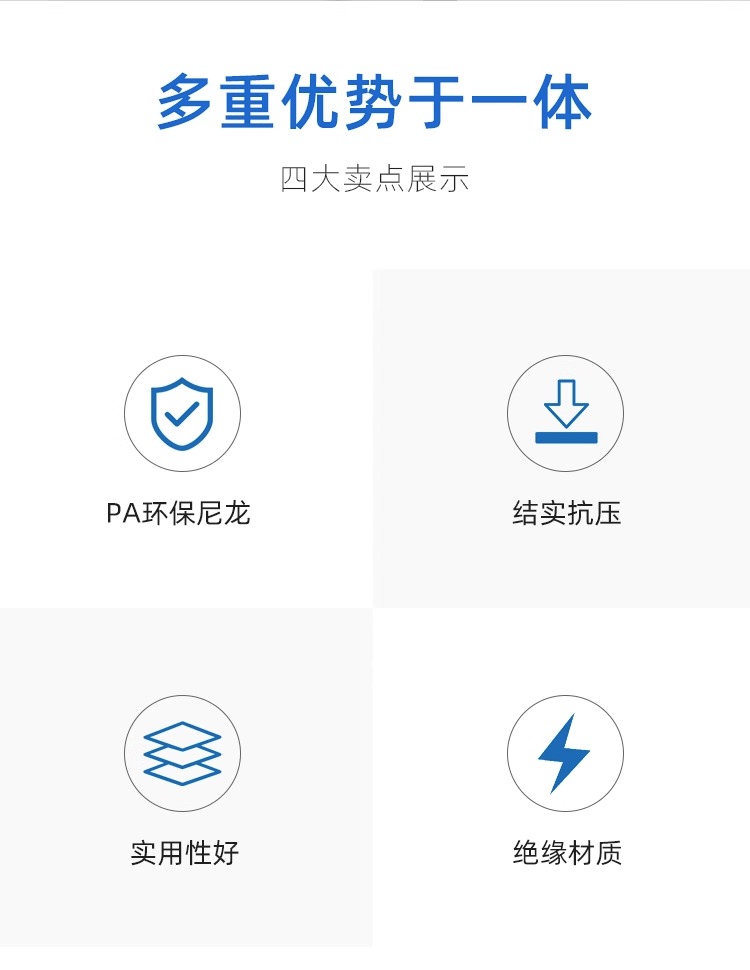 多重优势于一体

四大卖点展示

PA环保尼龙

结实抗压

实用性好

绝缘材质