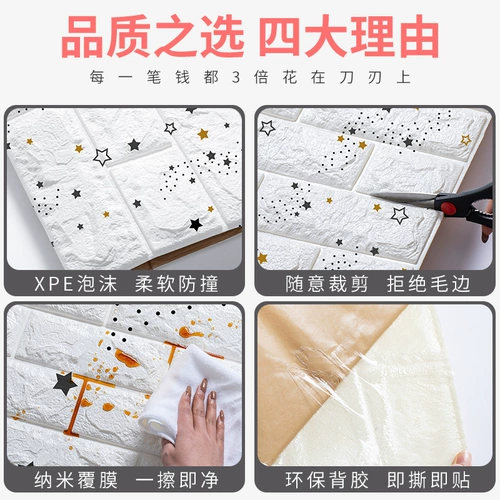 品质之选 四大理由

每一笔钱都3倍花在刀刃上

XPE泡沫 柔软防撞

随意裁剪 拒绝毛边

纳米覆膜 一擦即净

环保背胶 即撕即贴