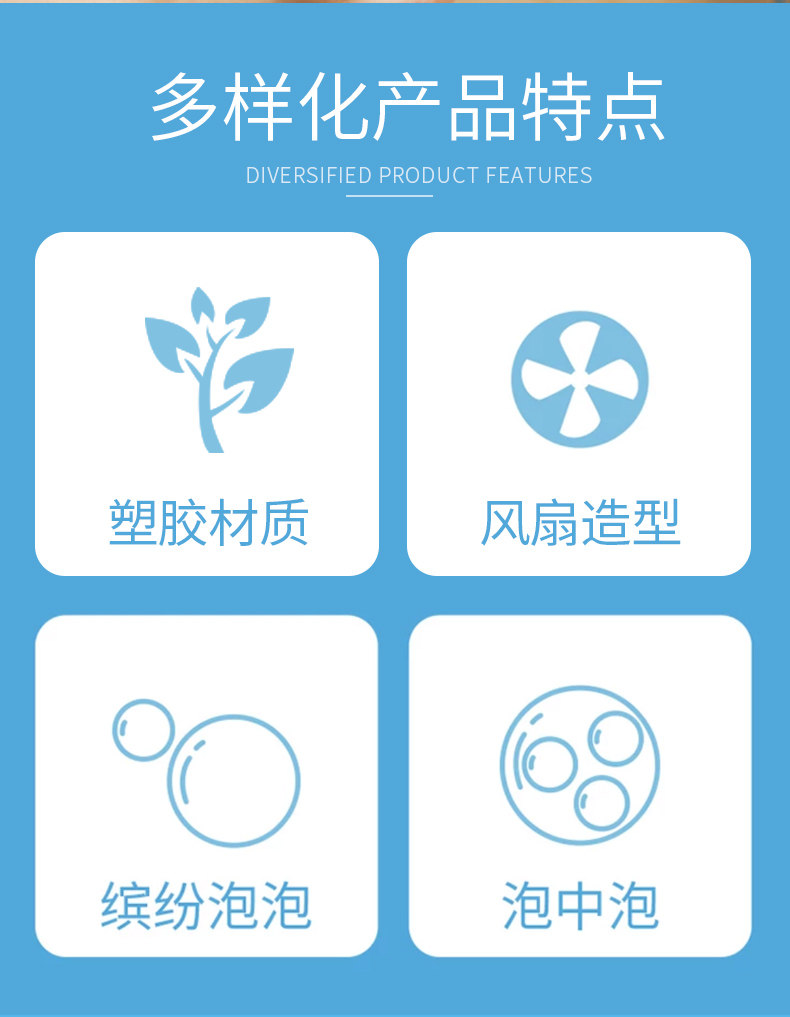 多样化产品特点

DIVERSIFIED PRODUCT FEATURES

塑胶材质

风扇造型

缤纷泡泡

泡中泡