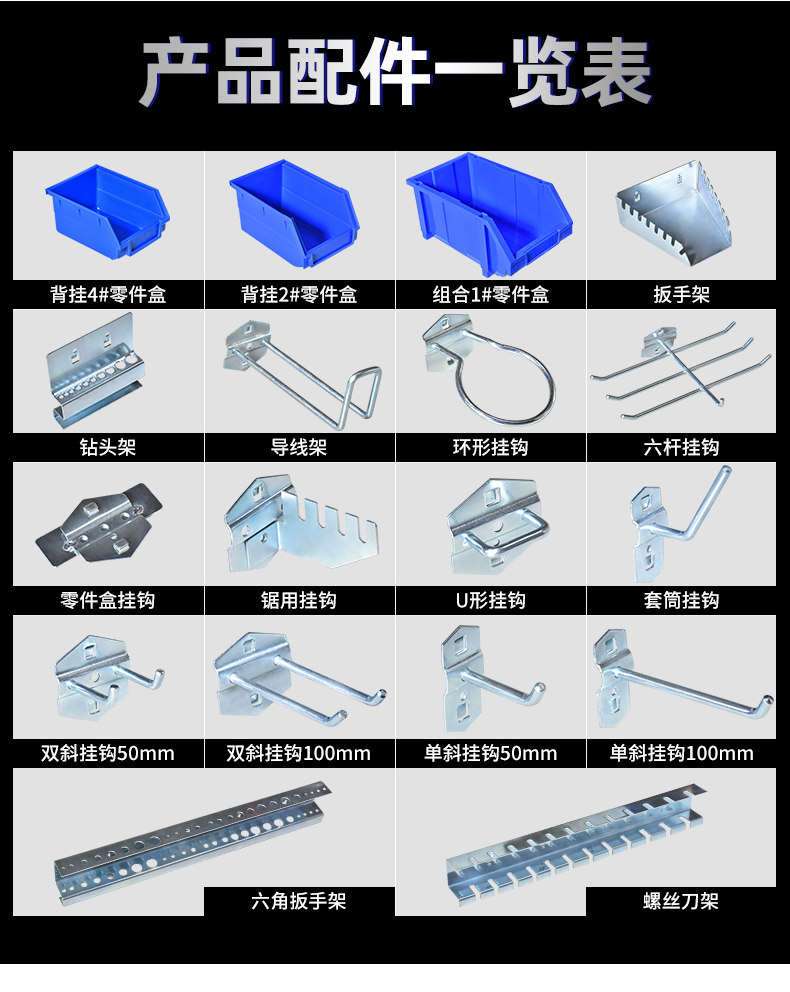 产品配件一览表

背挂4#零件盒
背挂2#零件盒
组合1#零件盒
扳手架

钻头架
导线架
环形挂钩
六杆挂钩

零件盒挂钩
锯用挂钩
U形挂钩
套筒挂钩

双斜挂钩50mm
双斜挂钩100mm
单斜挂钩50mm
单斜挂钩100mm

六角扳手架
螺丝刀架