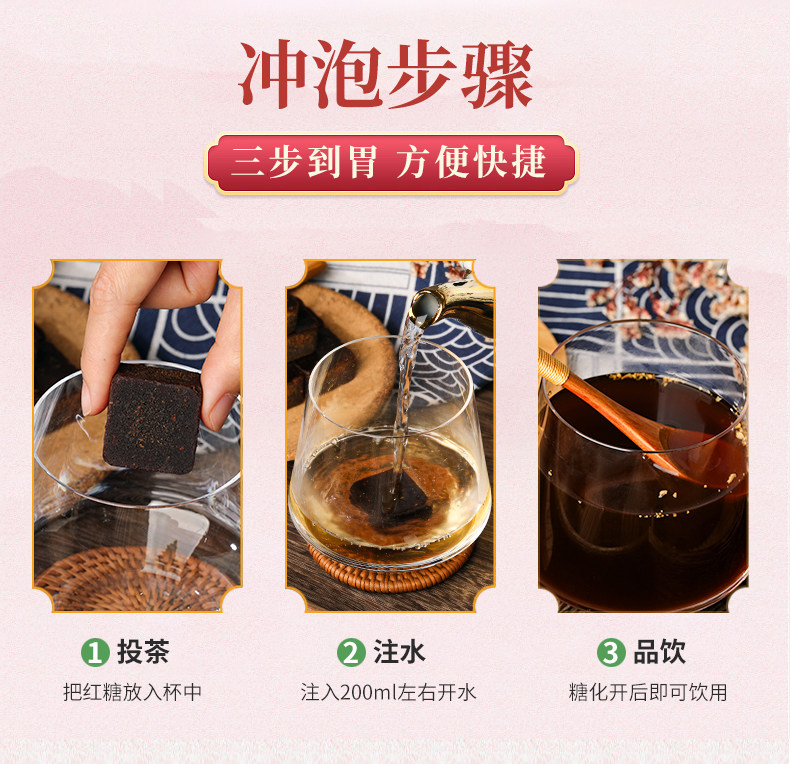 冲泡步骤

三步到胃 方便快捷

1 投茶
把红糖放入杯中

2 注水
注入200ml左右开水

3 品饮
糖化开后即可饮用