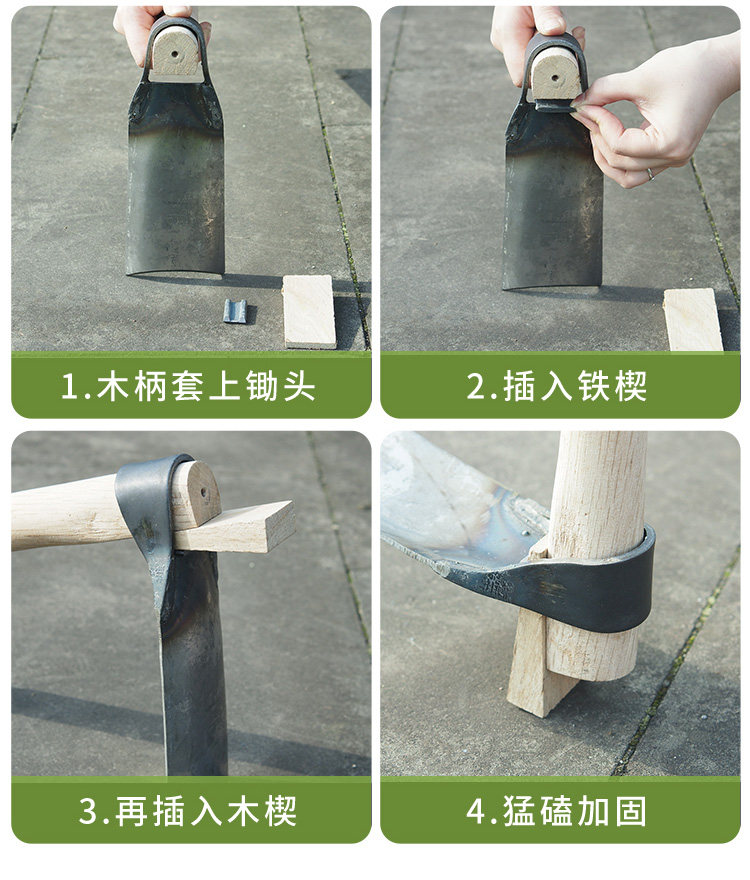 1.木柄套上锄头

2.插入铁楔

3.再插入木楔

4.猛磕加固