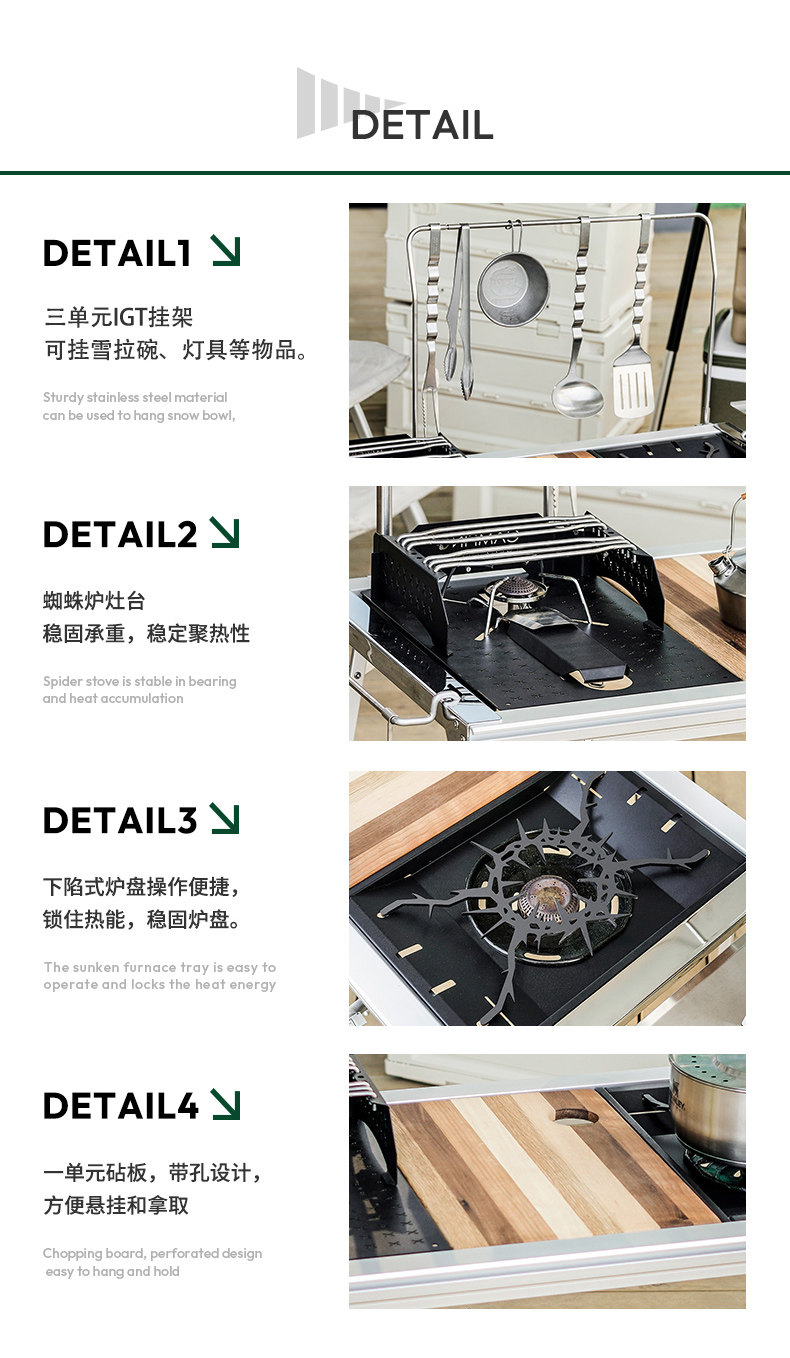 DETAIL

DETAIL1

三单元IGT挂架
可挂雪拉碗、灯具等物品。

Sturdy stainless steel material can be used to hang snow bowl,

DETAIL2

蜘蛛炉灶台
稳固承重，稳定聚热性

Spider stove is stable in bearing and heat accumulation

DETAIL3

下陷式炉盘操作便捷，
锁住热能，稳固炉盘。

The sunken furnace tray is easy to operate and locks the heat energy

DETAIL4

一单元砧板，带孔设计，
方便悬挂和拿取

Chopping board, perforated design easy to hang and hold