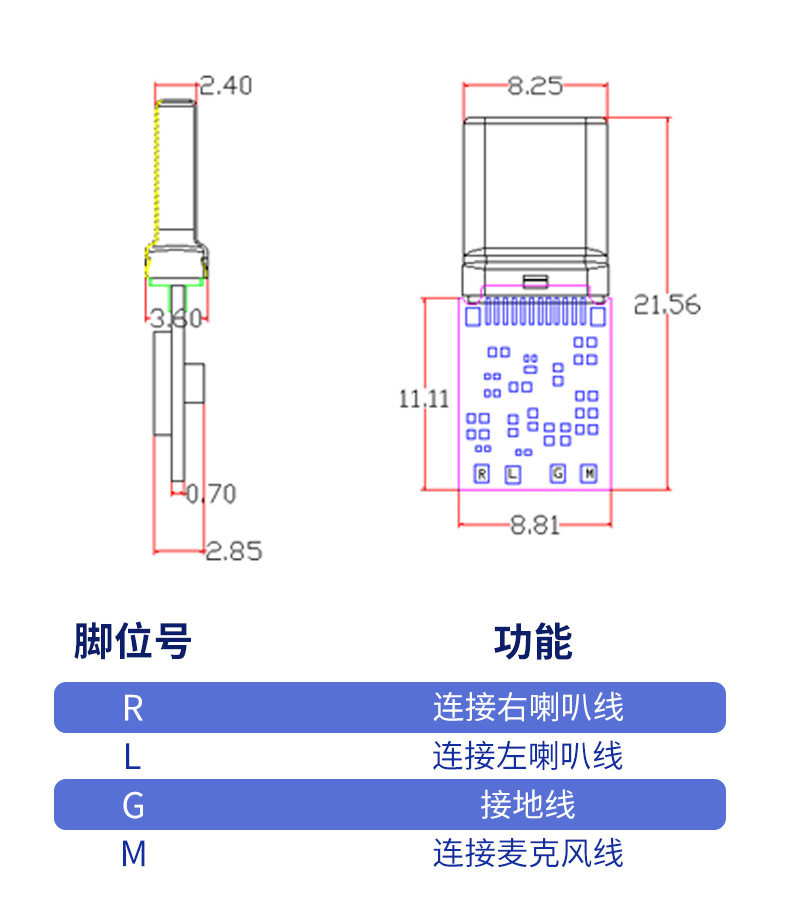 2.40

3.60

0.70

2.85

8.25

21.56

11.11

R L G M

8.81

| 脚位号 | 功能 |
|---|---|
| R | 连接右喇叭线 |
| L | 连接左喇叭线 |
| G | 接地线 |
| M | 连接麦克风线 |