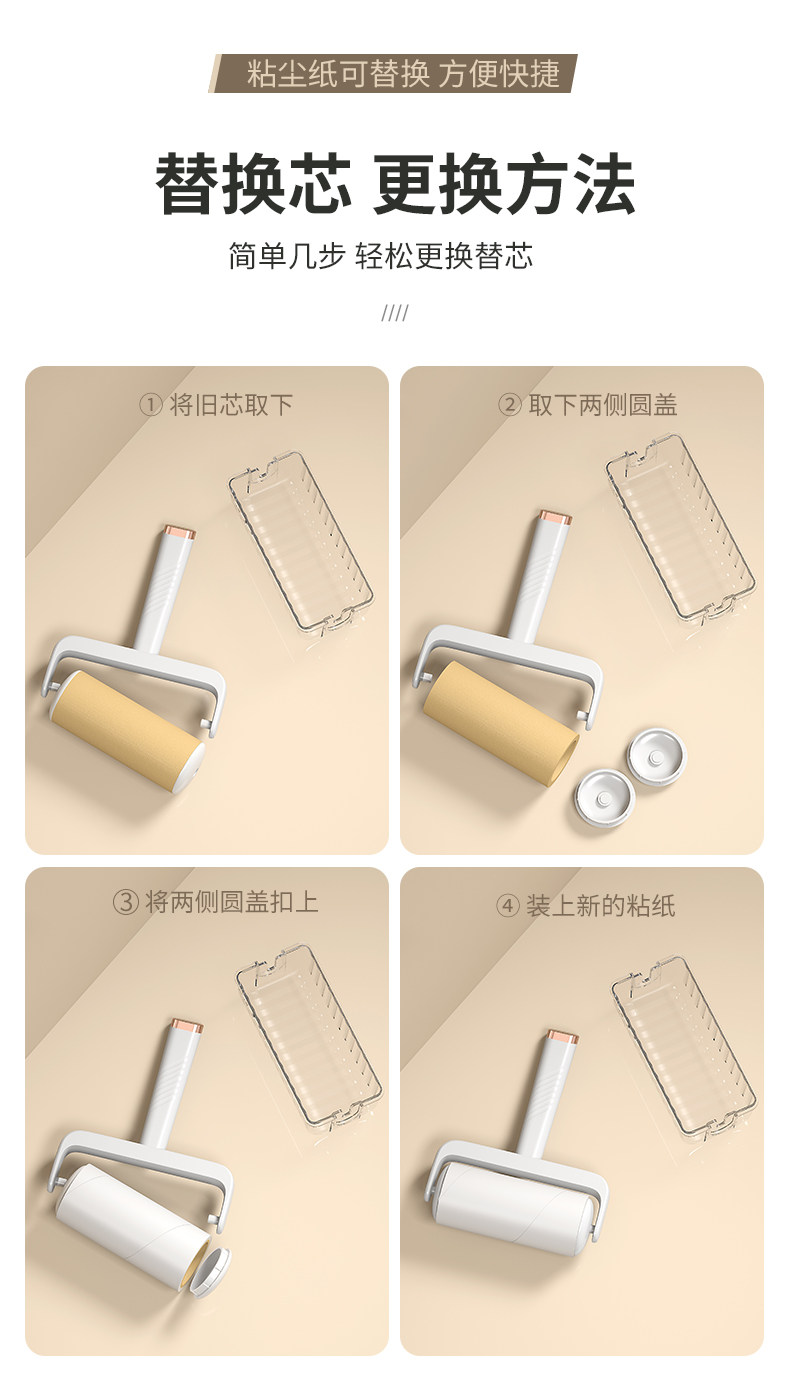 粘尘纸可替换 方便快捷

替换芯 更换方法

简单几步 轻松更换替芯

////

① 将旧芯取下

② 取下两侧圆盖

③ 将两侧圆盖扣上

④ 装上新的粘纸