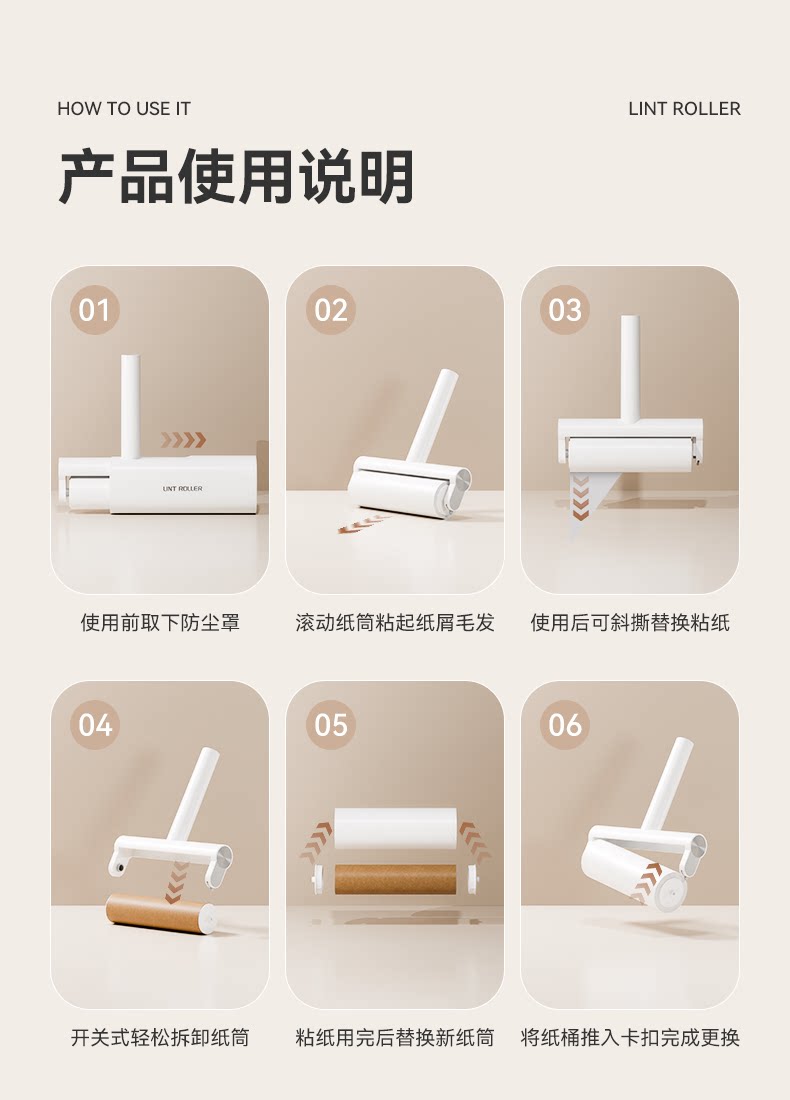 HOW TO USE IT

LINT ROLLER

产品使用说明

01

LINT ROLLER

使用前取下防尘罩

02

滚动纸筒粘起纸屑毛发

03

使用后可斜撕替换粘纸

04

开关式轻松拆卸纸筒

05

粘纸用完后替换新纸筒

06

将纸桶推入卡扣完成更换