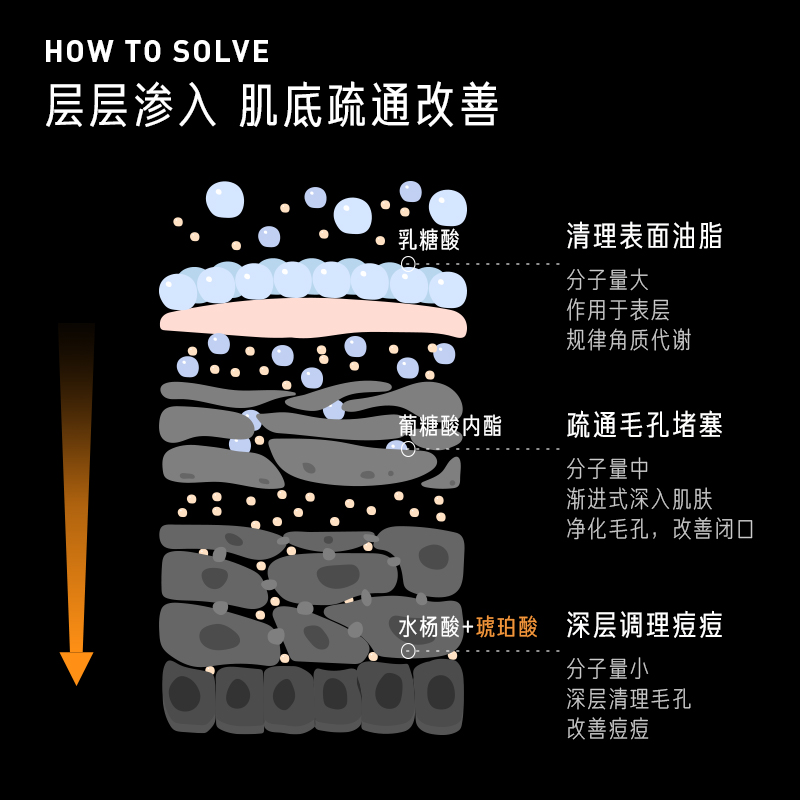 HOW TO SOLVE
层层渗入 肌底疏通改善

乳糖酸

清理表面油脂
分子量大
作用于表层
规律角质代谢

葡糖酸内酯

疏通毛孔堵塞
分子量中
渐进式深入肌肤
净化毛孔，改善闭口

水杨酸+琥珀酸

深层调理痘痘
分子量小
深层清理毛孔
改善痘痘