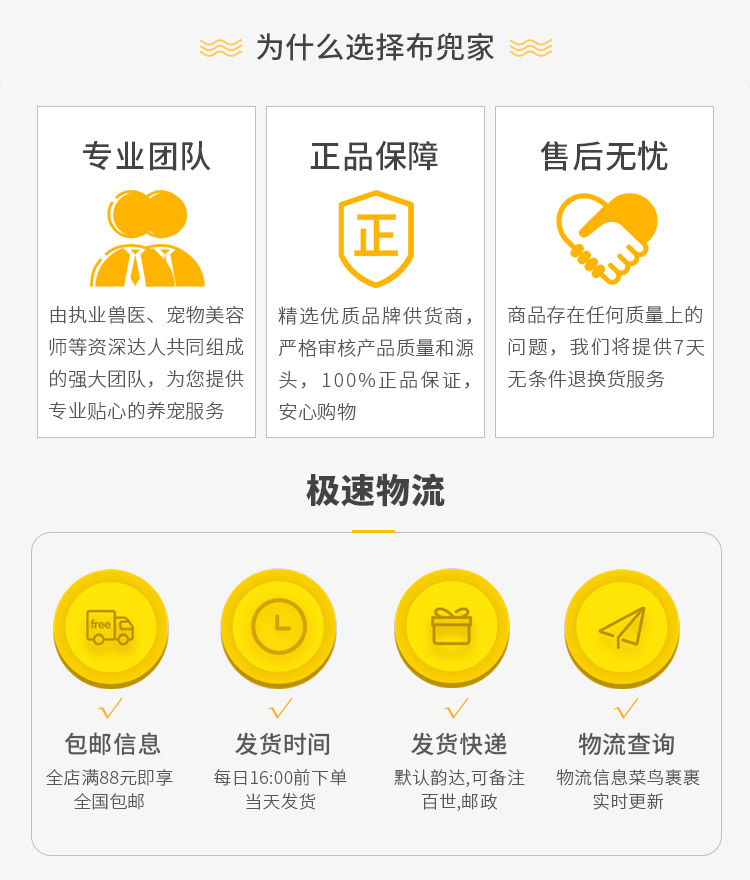 为什么选择布兜家

专业团队

由执业兽医、宠物美容师等资深达人共同组成的强大团队，为您提供专业贴心的养宠服务

正品保障

正

精选优质品牌供货商，严格审核产品质量和源头，100%正品保证，安心购物

售后无忧

商品存在任何质量上的问题，我们将提供7天无条件退换货服务

极速物流

free

✓
包邮信息
全店满88元即享
全国包邮

✓
发货时间
每日16:00前下单
当天发货

✓
发货快递
默认韵达,可备注
百世,邮政

✓
物流查询
物流信息菜鸟裹裹
实时更新