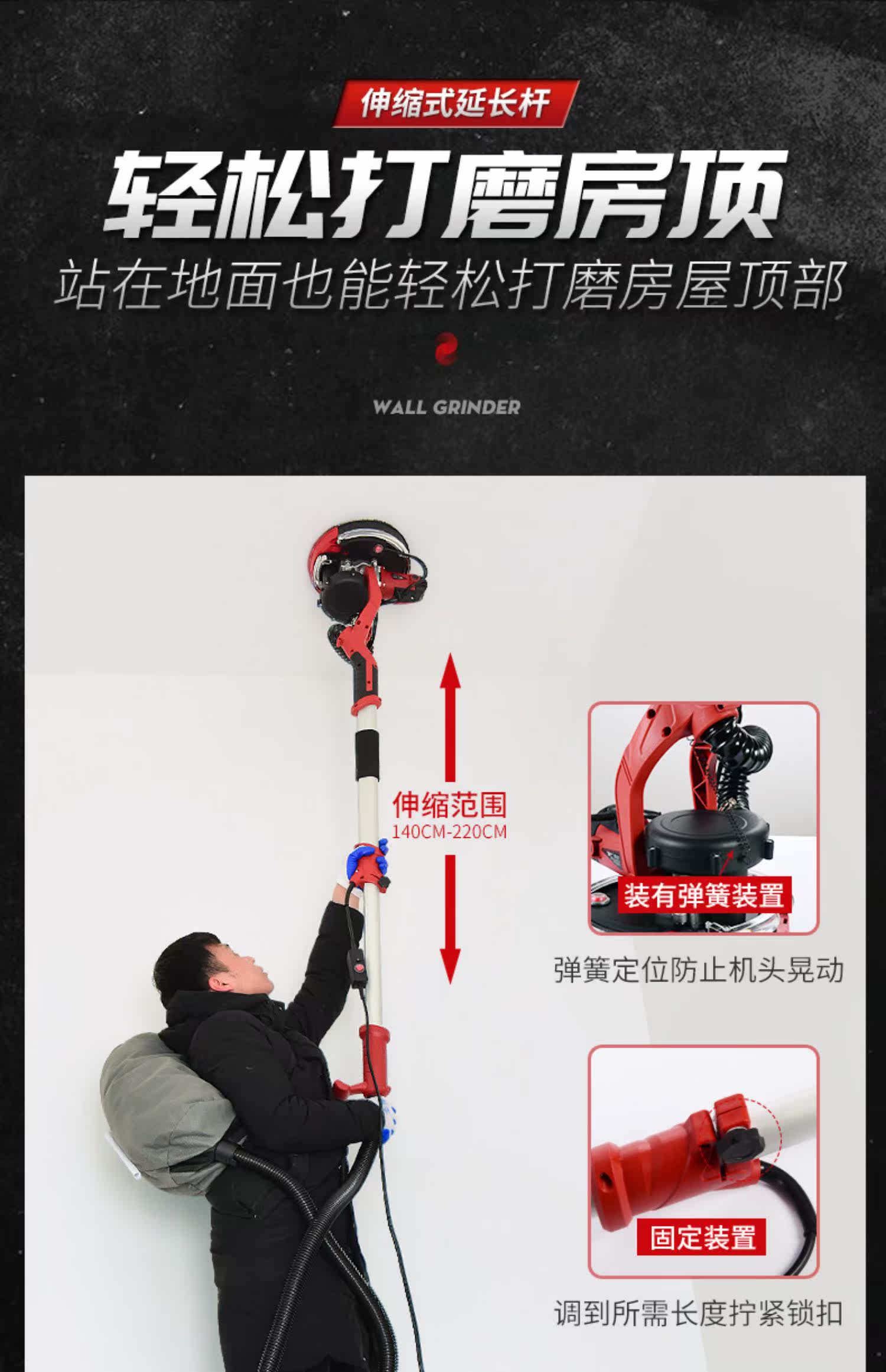 伸缩式延长杆

轻松打磨房顶

站在地面也能轻松打磨房屋顶部

WALL GRINDER

伸缩范围
140CM-220CM

装有弹簧装置

弹簧定位防止机头晃动

固定装置

调到所需长度拧紧锁扣