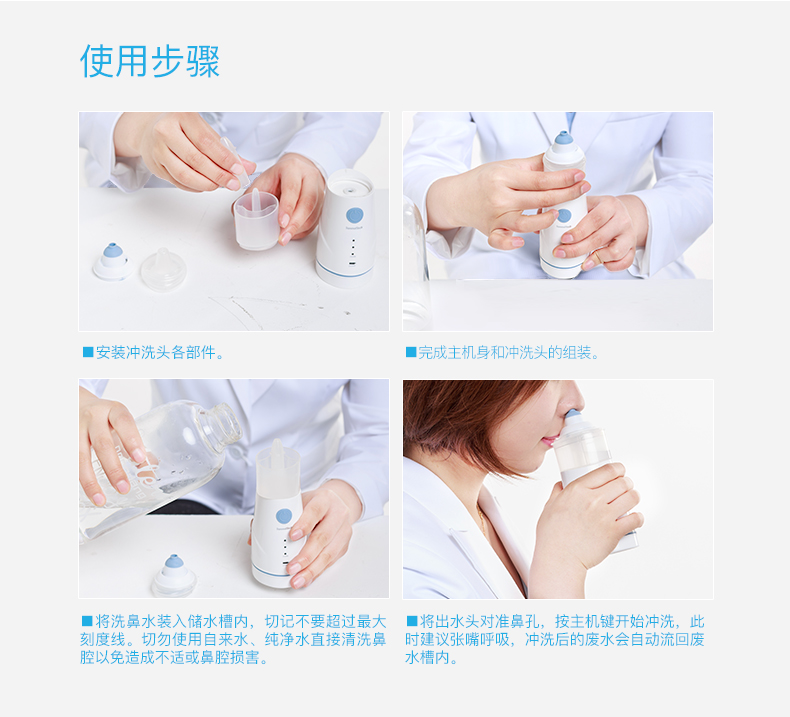 使用步骤

■安装冲洗头各部件。

■完成主机身和冲洗头的组装。

■将洗鼻水装入储水槽内，切记不要超过最大刻度线。切勿使用自来水、纯净水直接清洗鼻腔以免造成不适或鼻腔损害。

■将出水头对准鼻孔，按主机键开始冲洗，此时建议张嘴呼吸，冲洗后的废水会自动流回废水槽内。