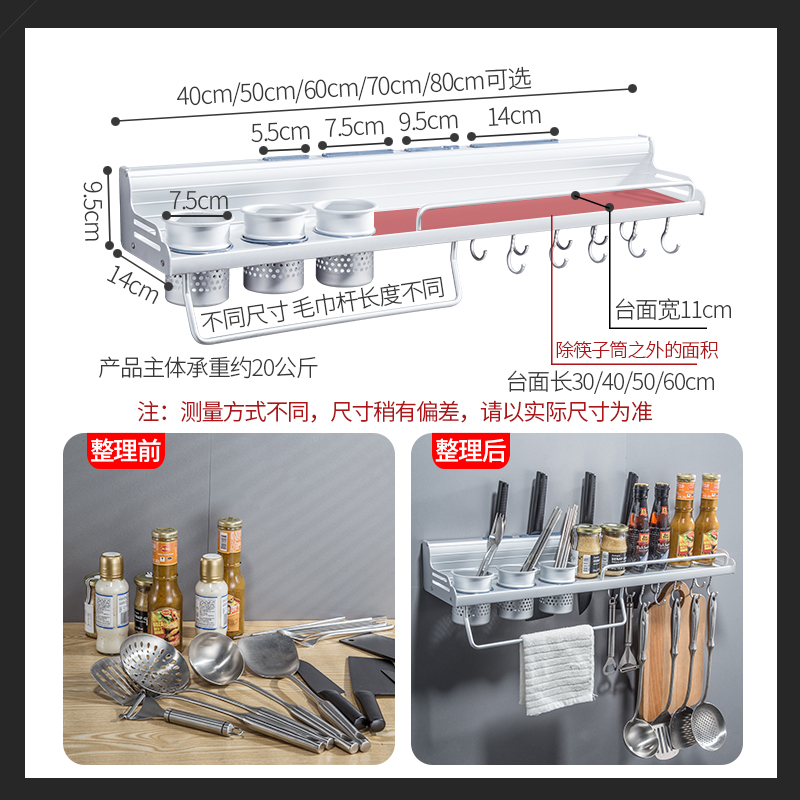 40cm/50cm/60cm/70cm/80cm可选

5.5cm 7.5cm 9.5cm 14cm

9.5cm

7.5cm

14cm

不同尺寸 毛巾杆长度不同

台面宽11cm

除筷子筒之外的面积

产品主体承重约20公斤

台面长30/40/50/60cm

注：测量方式不同，尺寸稍有偏差，请以实际尺寸为准

整理前

整理后