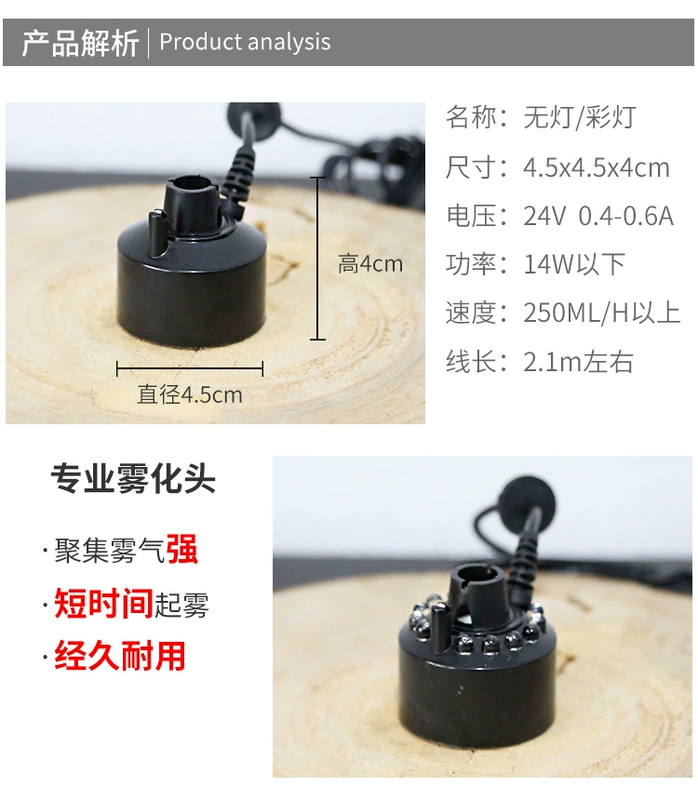 产品解析 | Product analysis

高4cm

直径4.5cm

名称：无灯/彩灯

尺寸：4.5x4.5x4cm

电压：24V 0.4-0.6A

功率：14W以下

速度：250ML/H以上

线长：2.1m左右

专业雾化头

· 聚集雾气强

· 短时间起雾

· 经久耐用