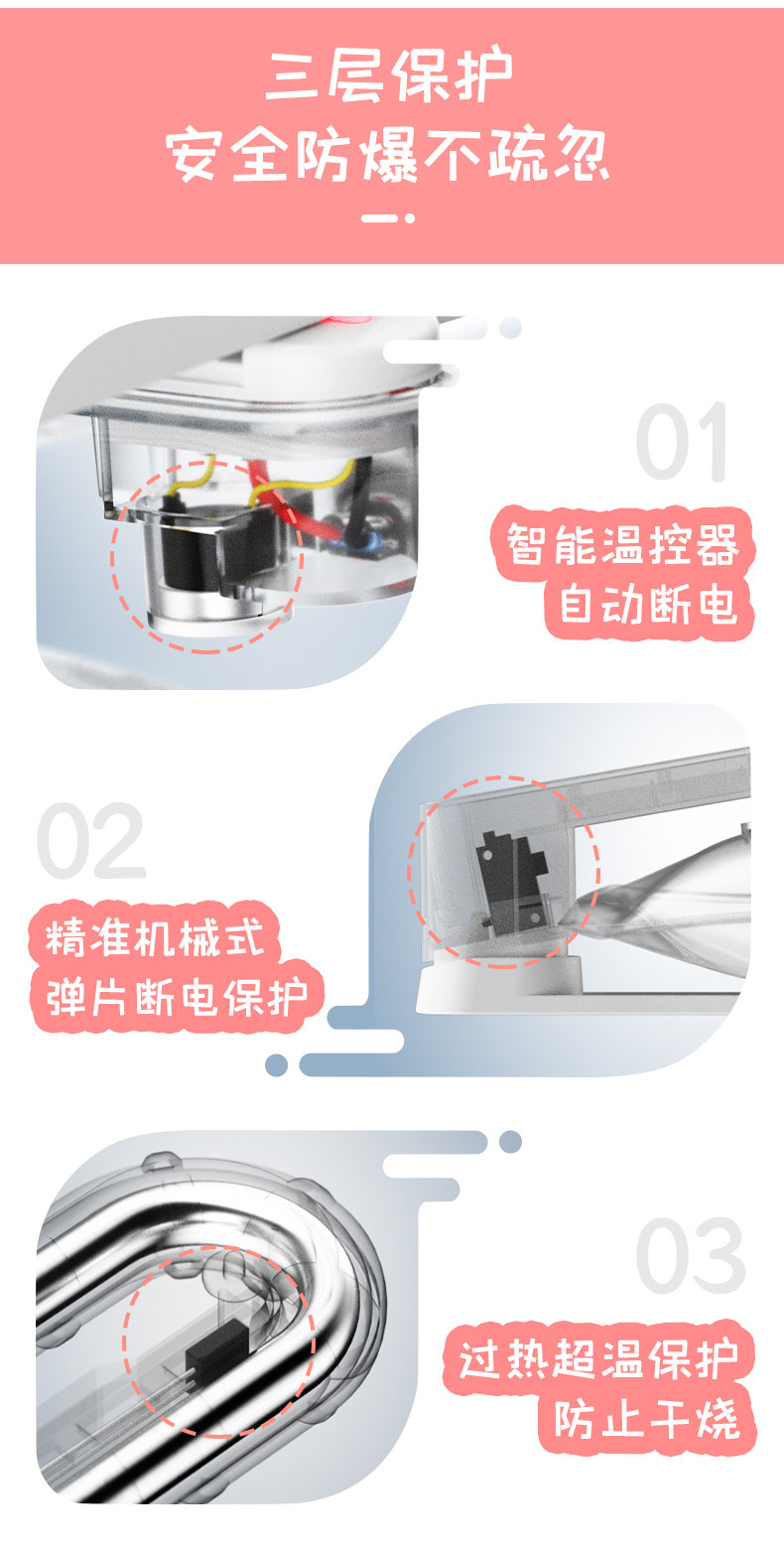 三层保护
安全防爆不疏忽

01
智能温控器
自动断电

02
精准机械式
弹片断电保护

03
过热超温保护
防止干烧