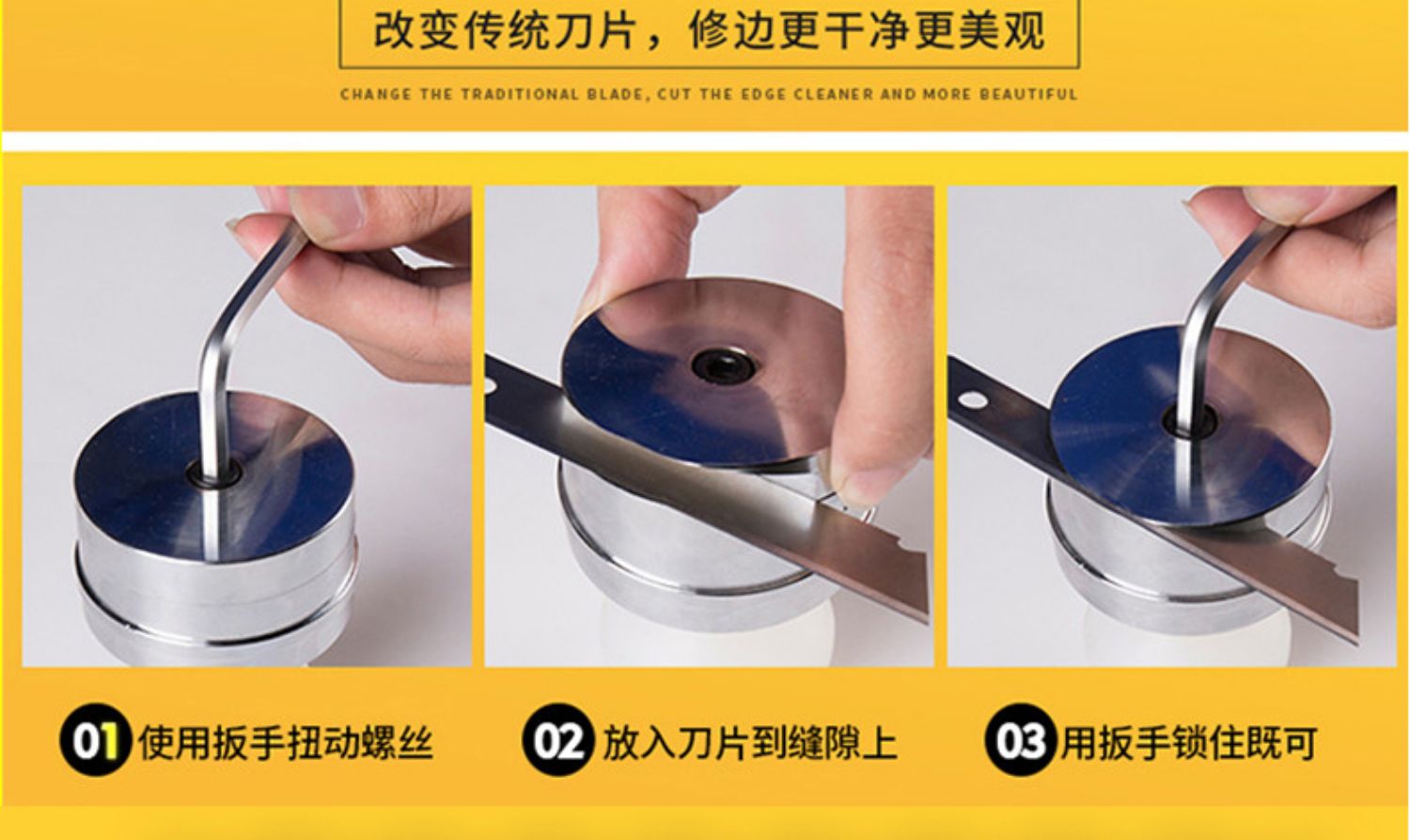 改变传统刀片，修边更干净更美观

CHANGE THE TRADITIONAL BLADE, CUT THE EDGE CLEANER AND MORE BEAUTIFUL

01 使用扳手扭动螺丝

02 放入刀片到缝隙上

03 用扳手锁住既可