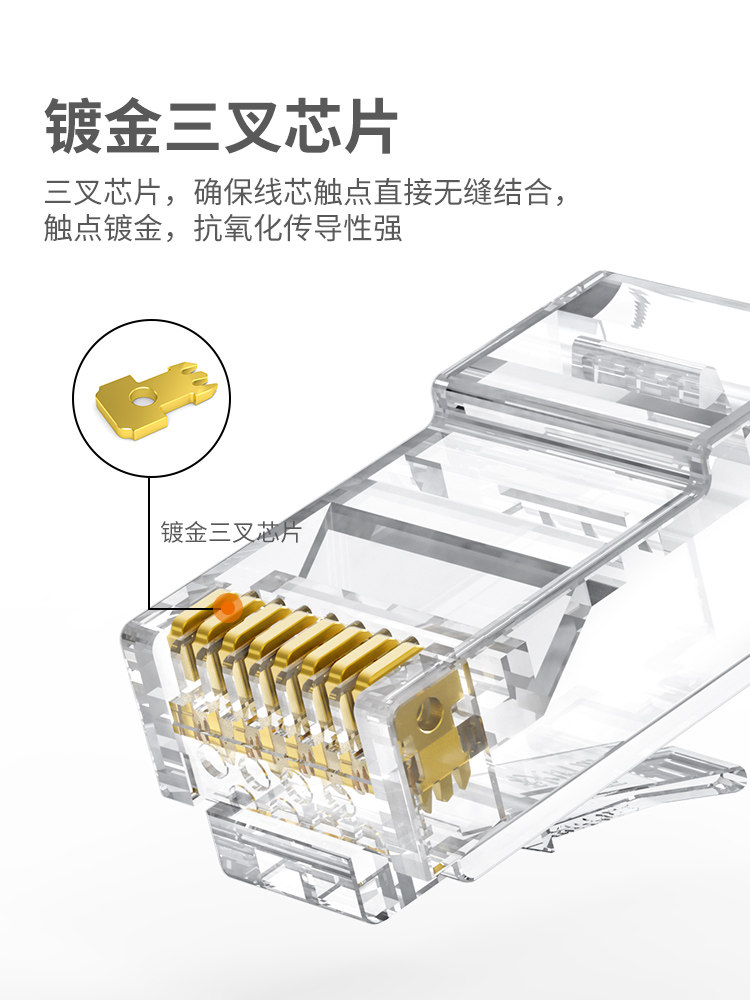 镀金三叉芯片

三叉芯片，确保线芯触点直接无缝结合，触点镀金，抗氧化传导性强

镀金三叉芯片