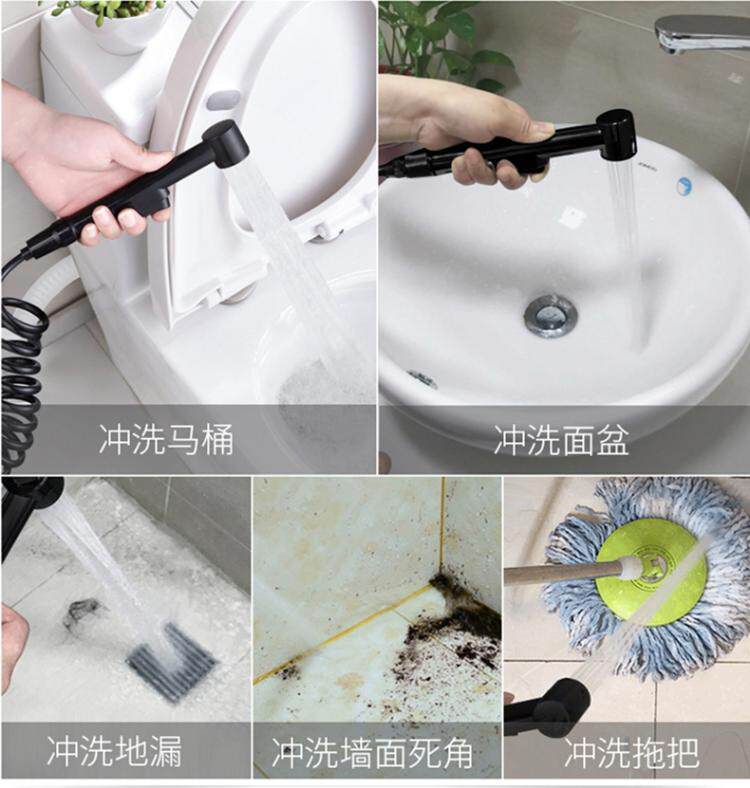 冲洗马桶

冲洗面盆

冲洗地漏

冲洗墙面死角

冲洗拖把