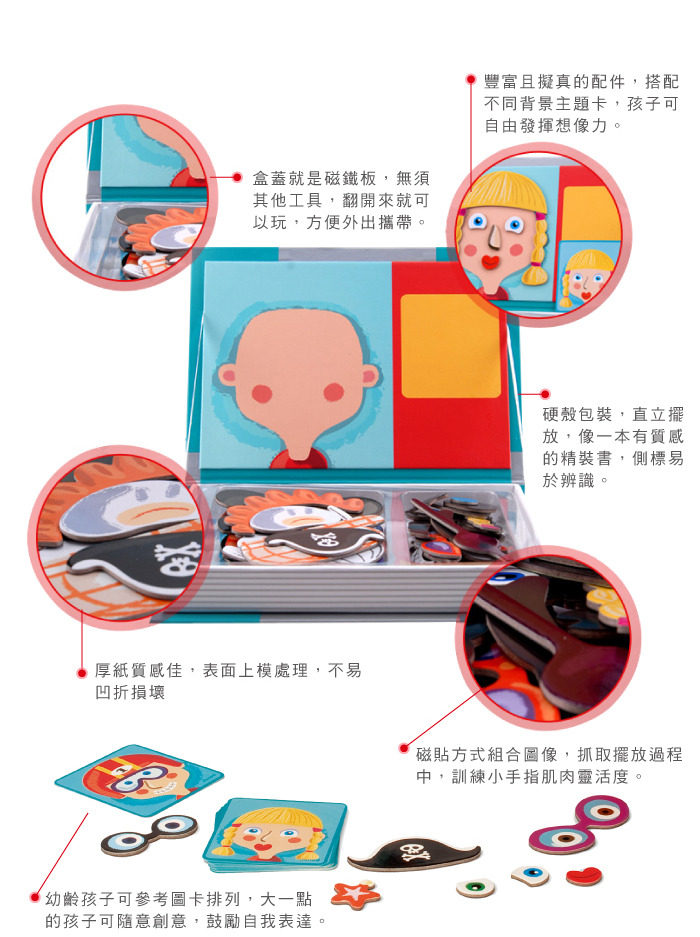 豐富且擬真的配件，搭配不同背景主題卡，孩子可自由發揮想像力。

盒蓋就是磁鐵板，無須其他工具，翻開來就可以玩，方便外出攜帶。

硬殼包裝，直立擺放，像一本有質感的精裝書，側標易於辨識。

厚紙質感佳，表面上模處理，不易凹折損壞

磁貼方式組合圖像，抓取擺放過程中，訓練小手指肌肉靈活度。

幼齡孩子可參考圖卡排列，大一點的孩子可隨意創意，鼓勵自我表達。