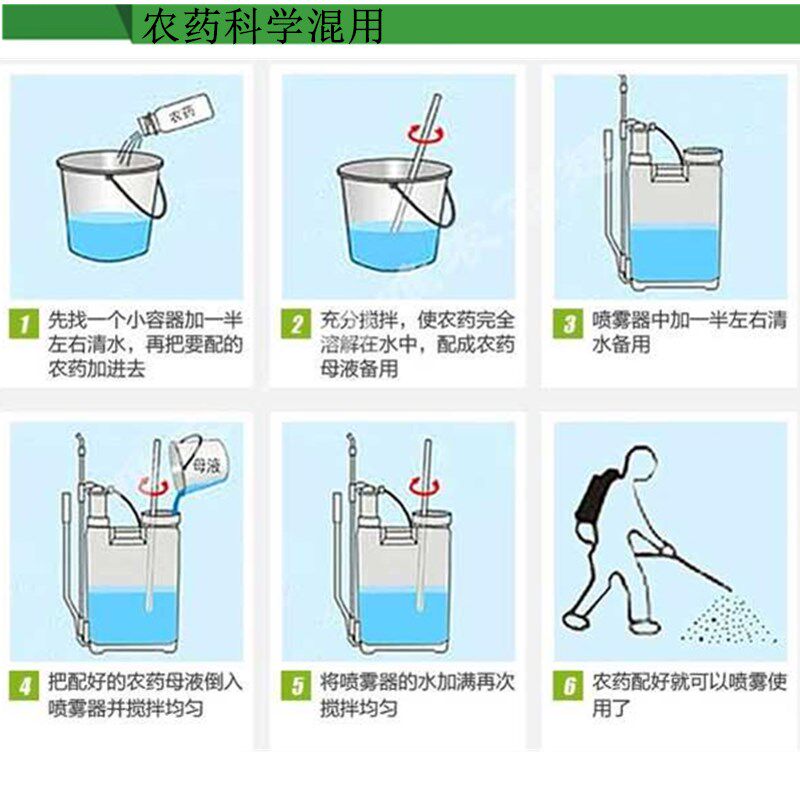 农药科学混用

农药

1 先找一个小容器加一半左右清水，再把要配的农药加进去

2 充分搅拌，使农药完全溶解在水中，配成农药母液备用

3 喷雾器中加一半左右清水备用

母液

4 把配好的农药母液倒入喷雾器并搅拌均匀

5 将喷雾器的水加满再次搅拌均匀

6 农药配好就可以喷雾使用了