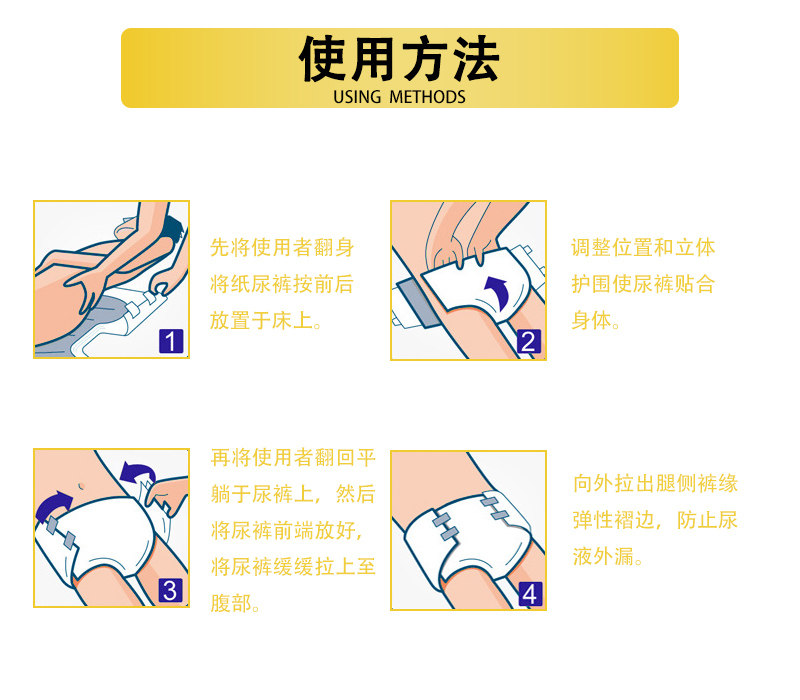 使用方法
USING METHODS

1
先将使用者翻身将纸尿裤按前后放置于床上。

2
调整位置和立体护围使尿裤贴合身体。

3
再将使用者翻回平躺于尿裤上，然后将尿裤前端放好，将尿裤缓缓拉上至腹部。

4
向外拉出腿侧裤缘弹性褶边，防止尿液外漏。