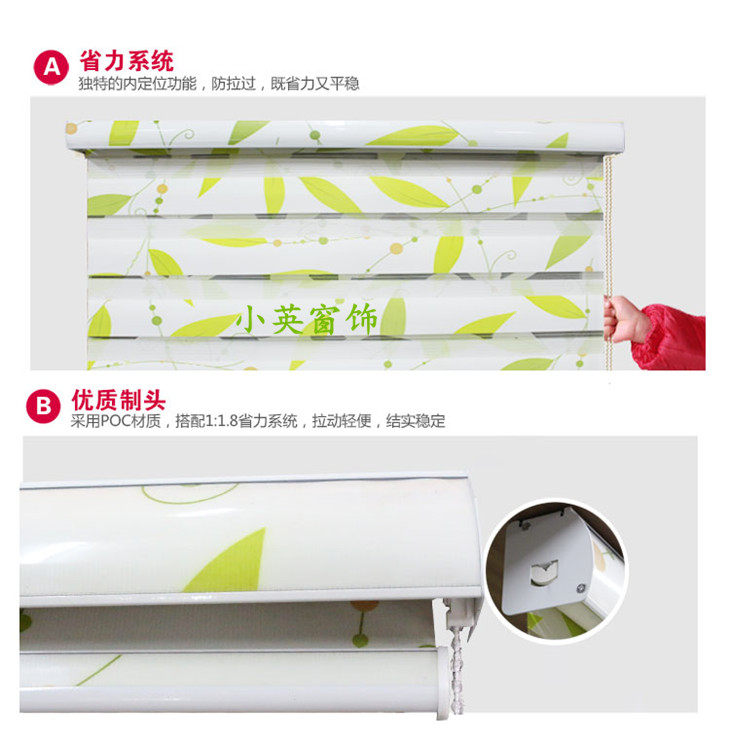 A 省力系统
独特的内定位功能，防拉过，既省力又平稳

小英窗饰

B 优质制头
采用POC材质，搭配1:1.8省力系统，拉动轻便，结实稳定