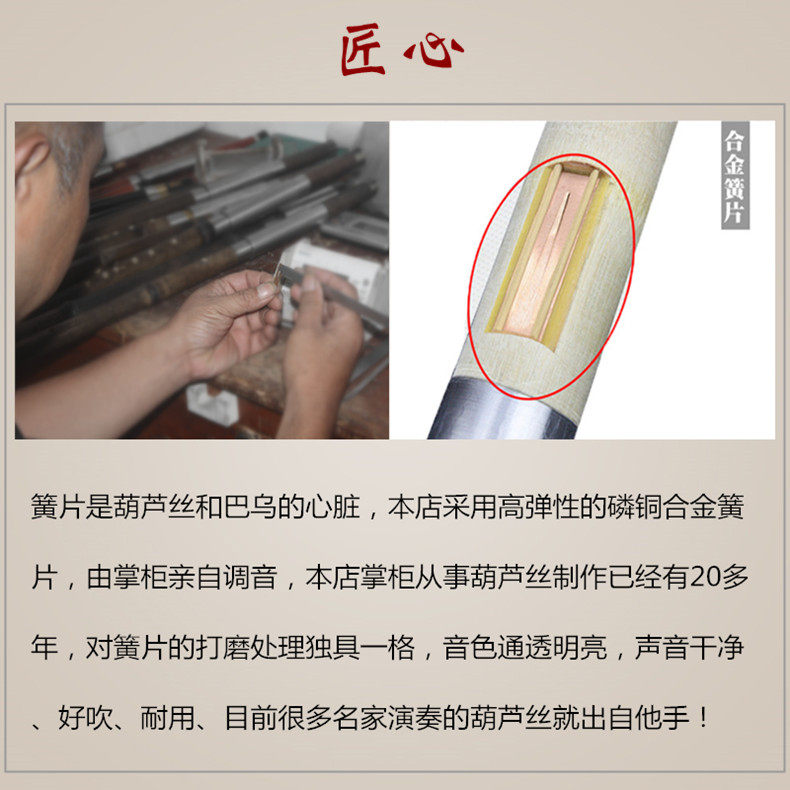 匠心

合金簧片

簧片是葫芦丝和巴乌的心脏，本店采用高弹性的磷铜合金簧片，由掌柜亲自调音，本店掌柜从事葫芦丝制作已经有20多年，对簧片的打磨处理独具一格，音色通透明亮，声音干净、好吹、耐用、目前很多名家演奏的葫芦丝就出自他手！