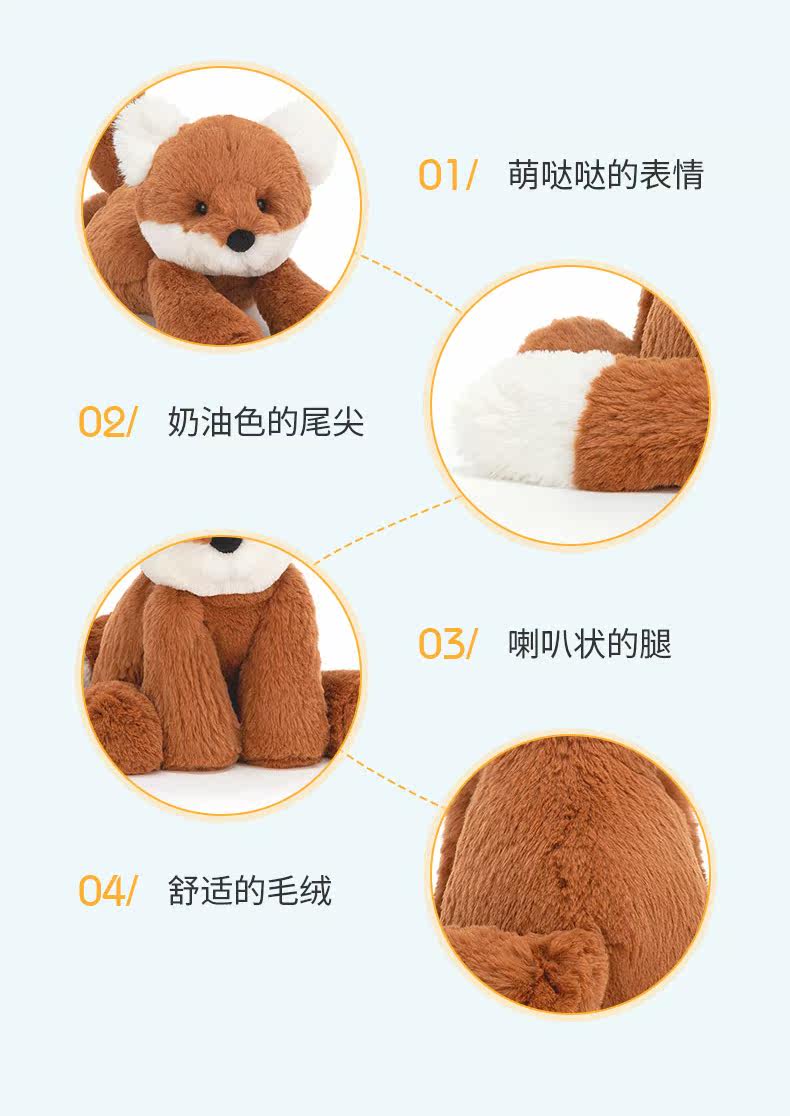 01/ 萌哒哒的表情

02/ 奶油色的尾尖

03/ 喇叭状的腿

04/ 舒适的毛绒