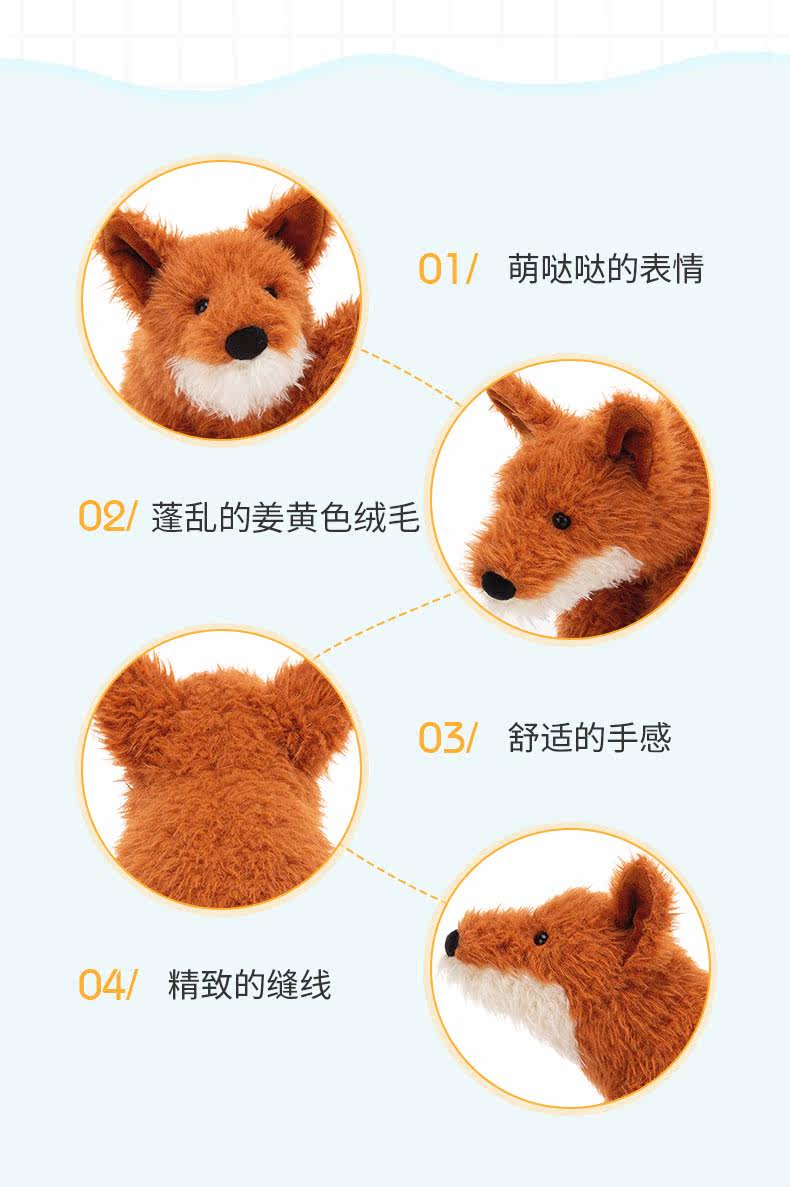 01/ 萌哒哒的表情

02/ 蓬乱的姜黄色绒毛

03/ 舒适的手感

04/ 精致的缝线