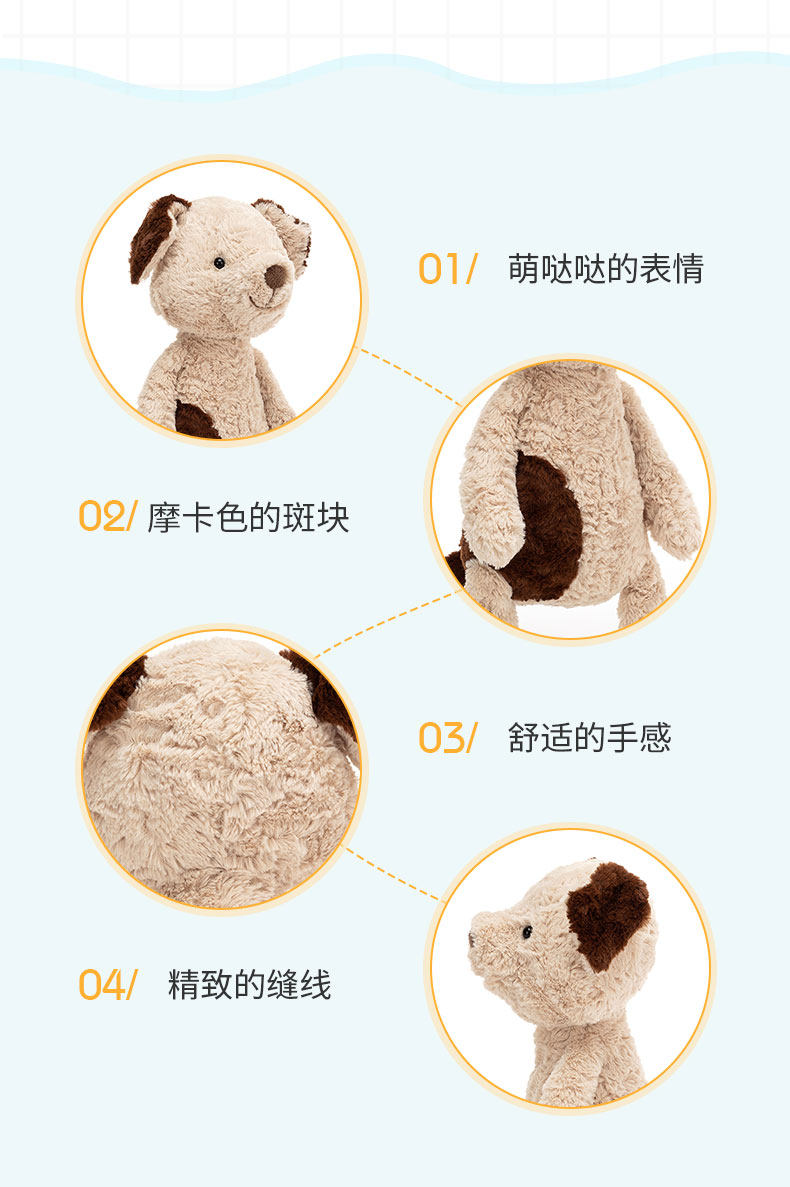 01/ 萌哒哒的表情

02/ 摩卡色的斑块

03/ 舒适的手感

04/ 精致的缝线