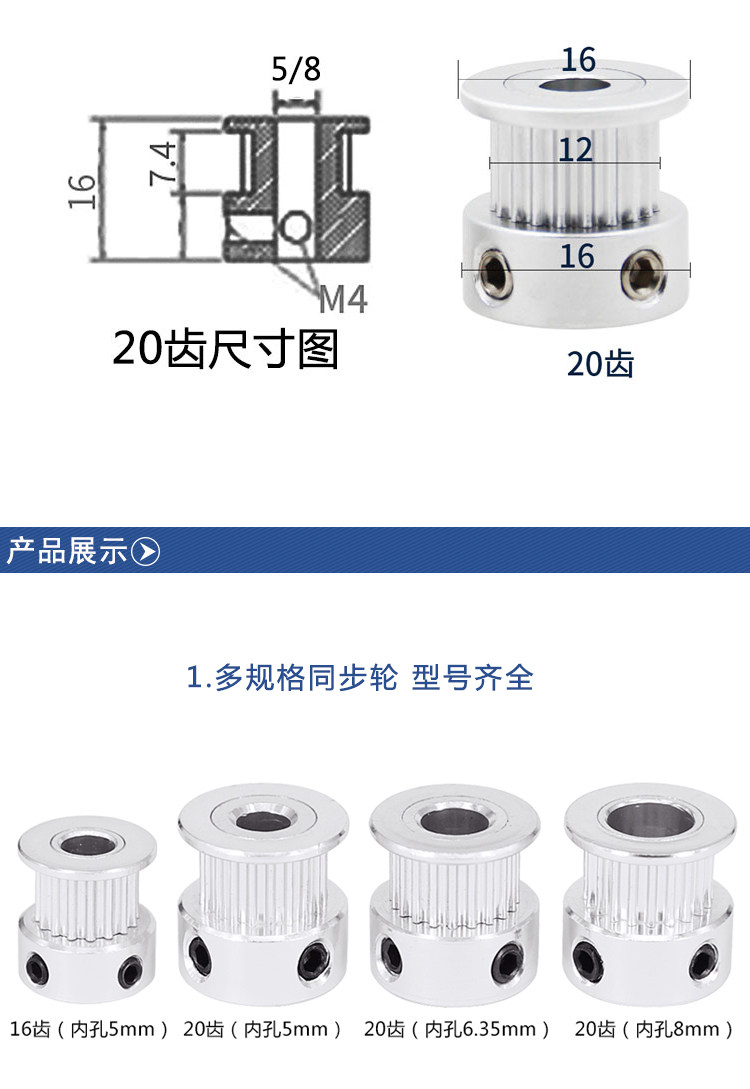 5/8
16
7.4
M4
20齿尺寸图

16
12
16
20齿

产品展示

1.多规格同步轮 型号齐全

16齿（内孔5mm） 20齿（内孔5mm） 20齿（内孔6.35mm） 20齿（内孔8mm）