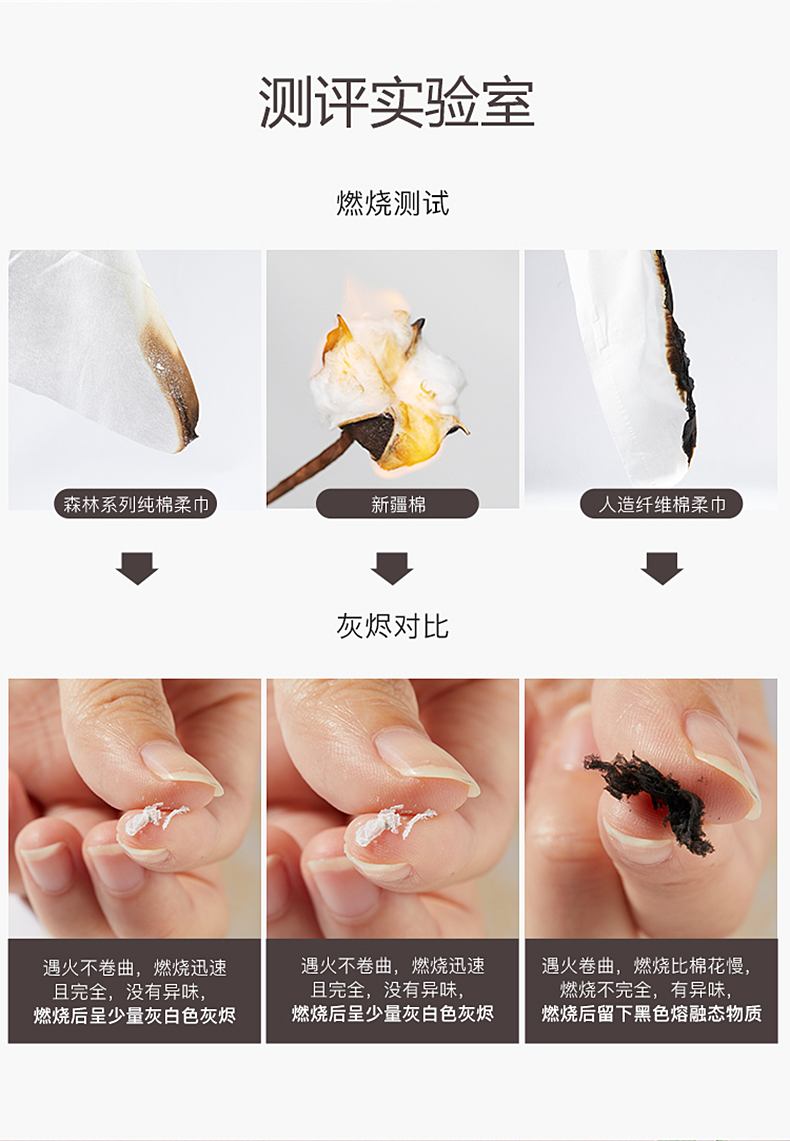 测评实验室

燃烧测试

森林系列纯棉柔巾

新疆棉

人造纤维棉柔巾

灰烬对比

遇火不卷曲，燃烧迅速且完全，没有异味，燃烧后呈少量灰白色灰烬

遇火不卷曲，燃烧迅速且完全，没有异味，燃烧后呈少量灰白色灰烬

遇火卷曲，燃烧比棉花慢，燃烧不完全，有异味，燃烧后留下黑色熔融态物质