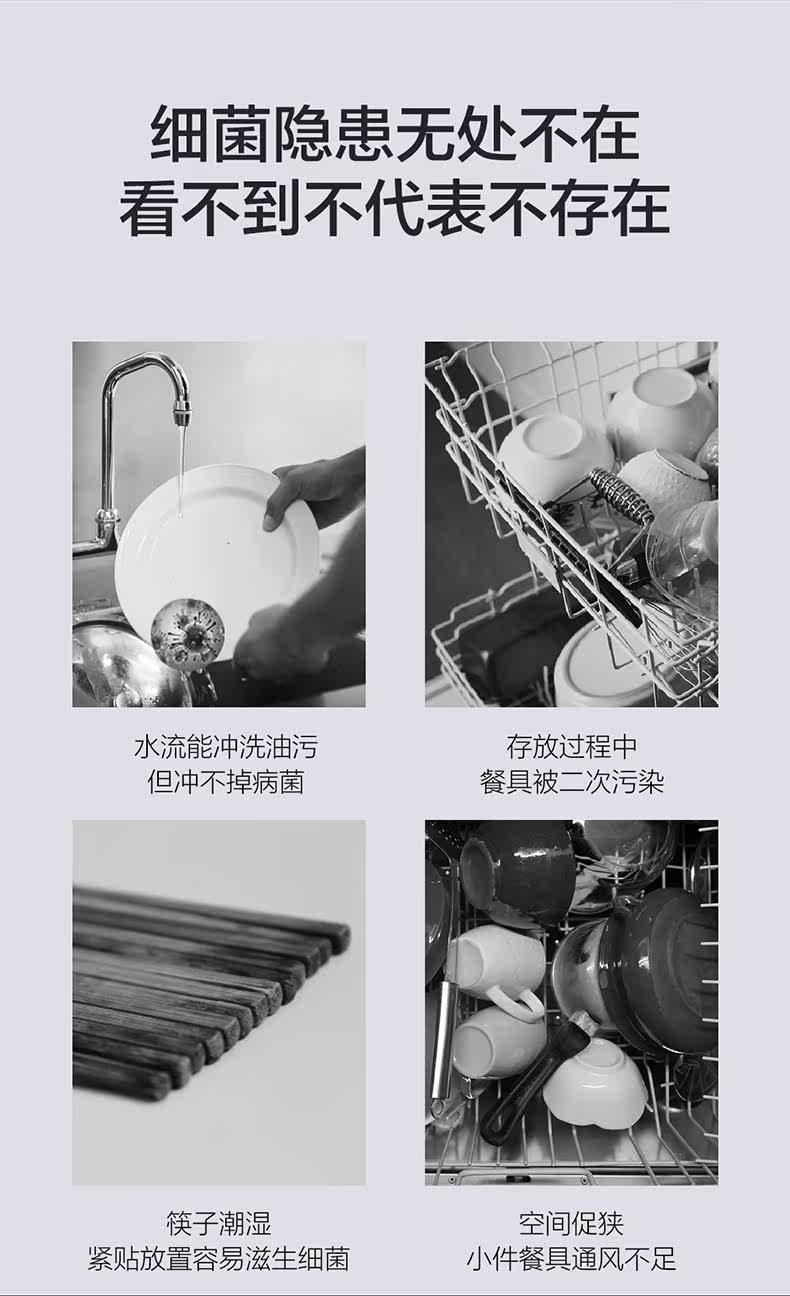 细菌隐患无处不在
看不到不代表不存在

水流能冲洗油污
但冲不掉病菌

存放过程中
餐具被二次污染

筷子潮湿
紧贴放置容易滋生细菌

空间促狭
小件餐具通风不足