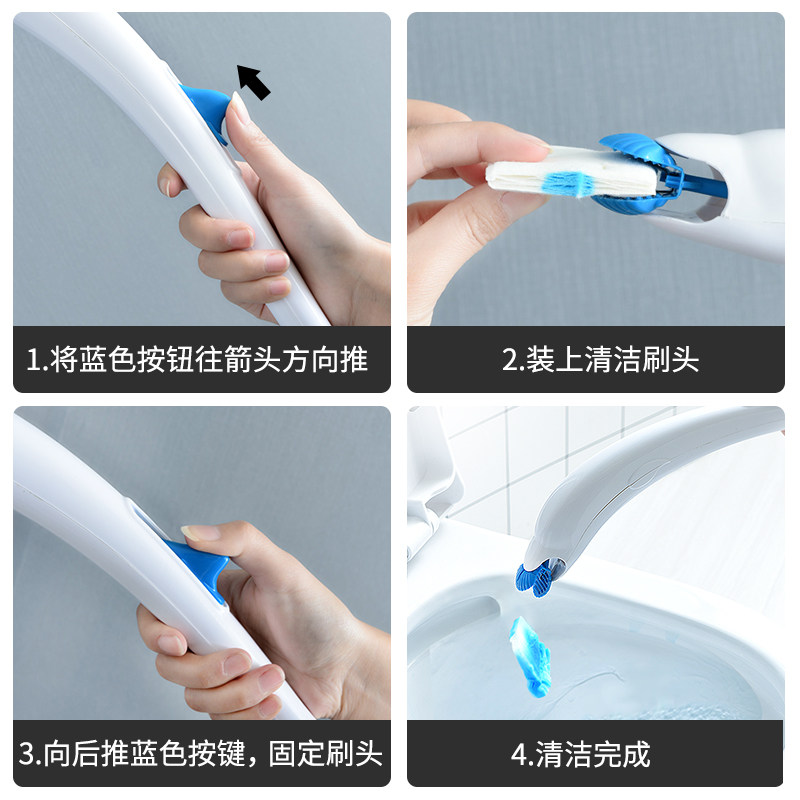 1.将蓝色按钮往箭头方向推

2.装上清洁刷头

3.向后推蓝色按键，固定刷头

4.清洁完成