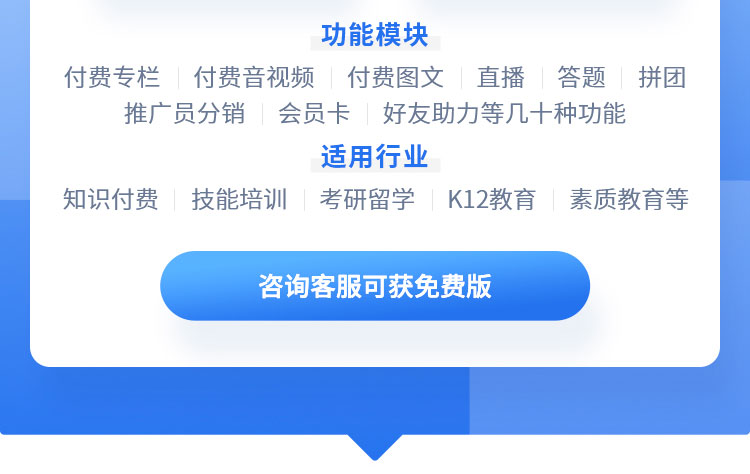 功能模块

付费专栏 | 付费音视频 | 付费图文 | 直播 | 答题 | 拼团
推广员分销 | 会员卡 | 好友助力等几十种功能

适用行业

知识付费 | 技能培训 | 考研留学 | K12教育 | 素质教育等

咨询客服可获免费版