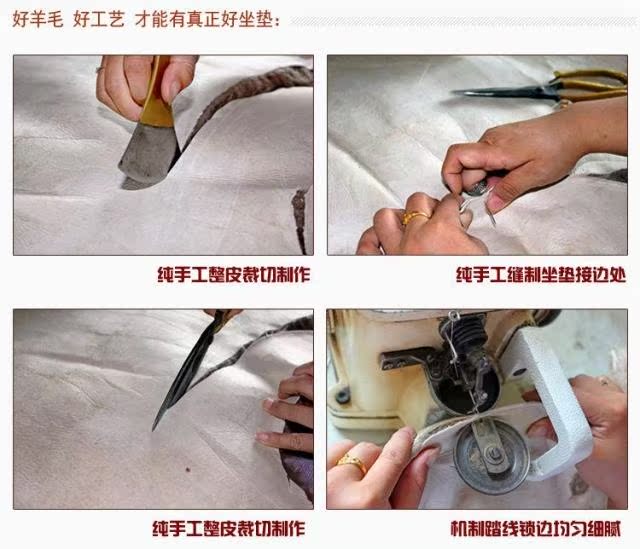 好羊毛 好工艺 才能有真正好坐垫:

纯手工整皮裁切制作

纯手工缝制坐垫接边处

纯手工整皮裁切制作

机制踏线锁边均匀细腻