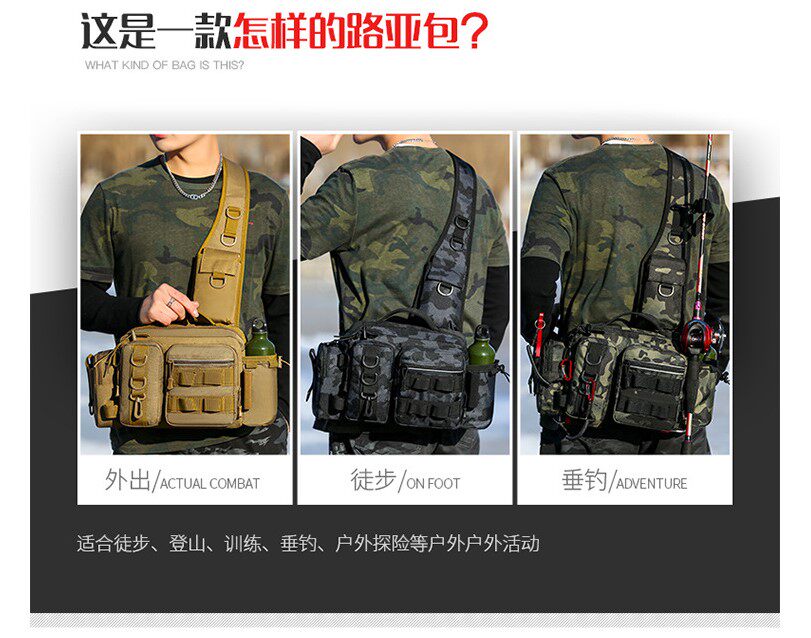 这是一款怎样的路亚包？
WHAT KIND OF BAG IS THIS?

外出/ACTUAL COMBAT

徒步/ON FOOT

垂钓/ADVENTURE

适合徒步、登山、训练、垂钓、户外探险等户外户外活动