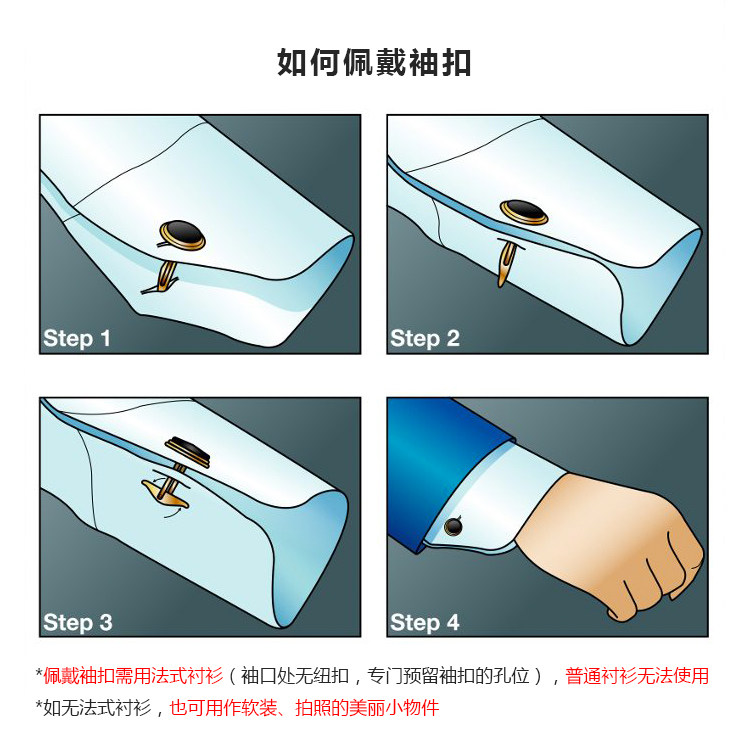 如何佩戴袖扣

Step 1

Step 2

Step 3

Step 4

*佩戴袖扣需用法式衬衫（袖口处无纽扣，专门预留袖扣的孔位），普通衬衫无法使用
*如无法式衬衫，也可用作软装、拍照的美丽小物件