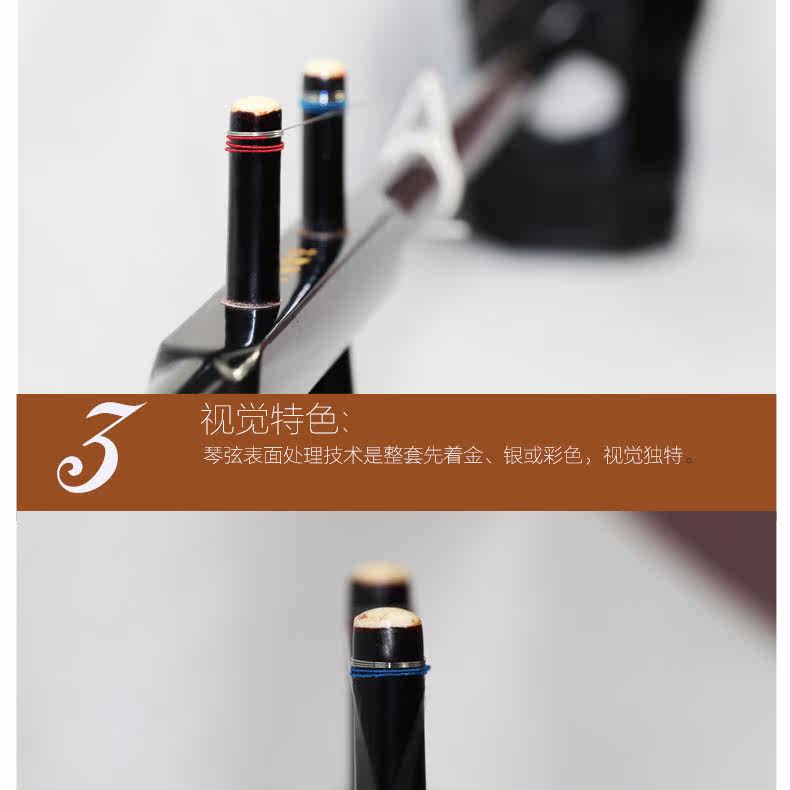 3

视觉特色:

琴弦表面处理技术是整套先着金、银或彩色，视觉独特。