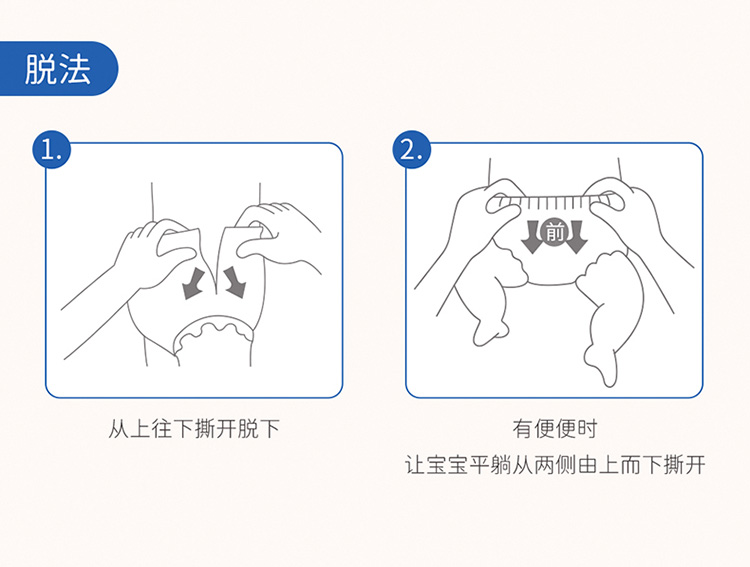 脱法

1.

从上往下撕开脱下

2.

前

有便便时
让宝宝平躺从两侧由上而下撕开