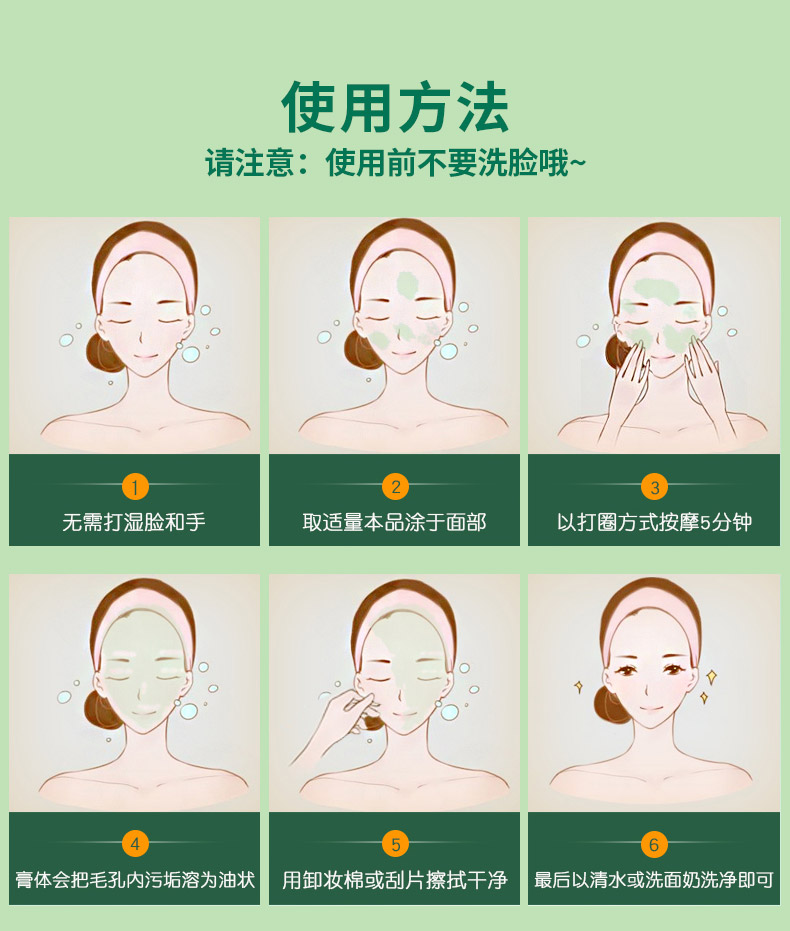 使用方法
请注意：使用前不要洗脸哦~

1
无需打湿脸和手

2
取适量本品涂于面部

3
以打圈方式按摩5分钟

4
膏体会把毛孔内污垢溶为油状

5
用卸妆棉或刮片擦拭干净

6
最后以清水或洗面奶洗净即可