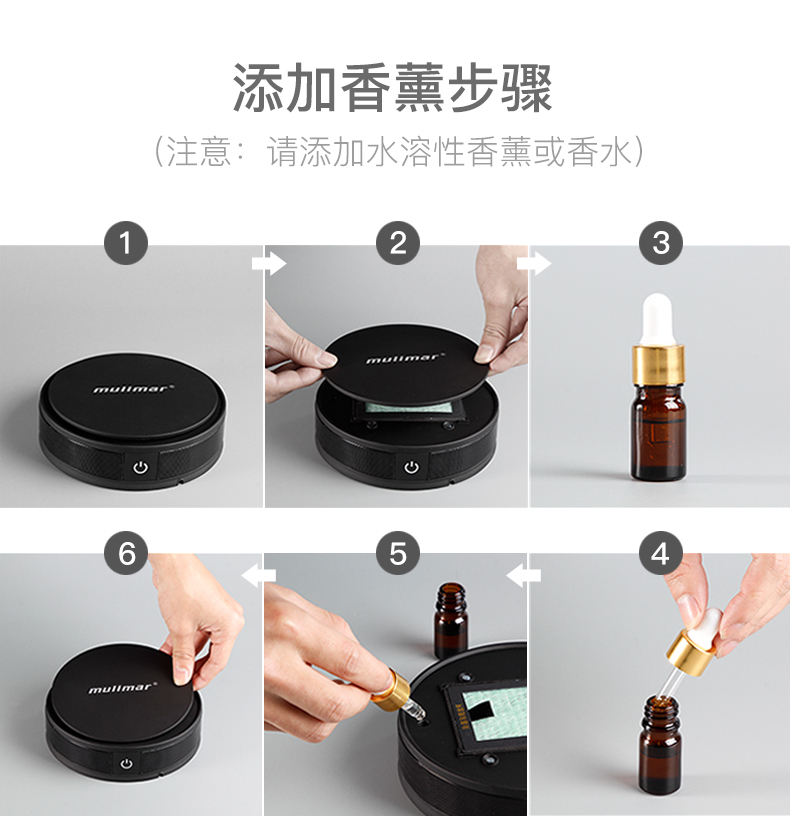 添加香薰步骤

（注意：请添加水溶性香薰或香水）

1

mulimar®

2

mulimar®

3

6

mulimar®

5

4