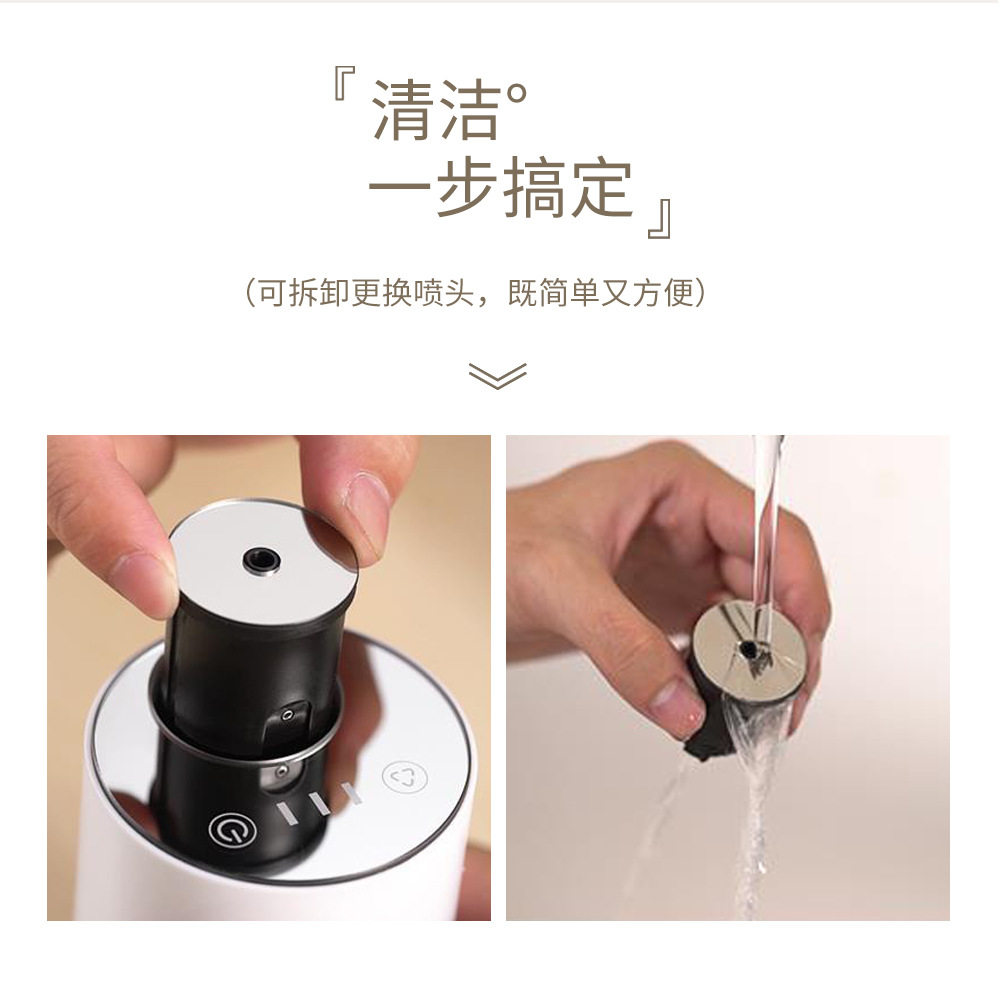 『清洁°
一步搞定』

（可拆卸更换喷头，既简单又方便）