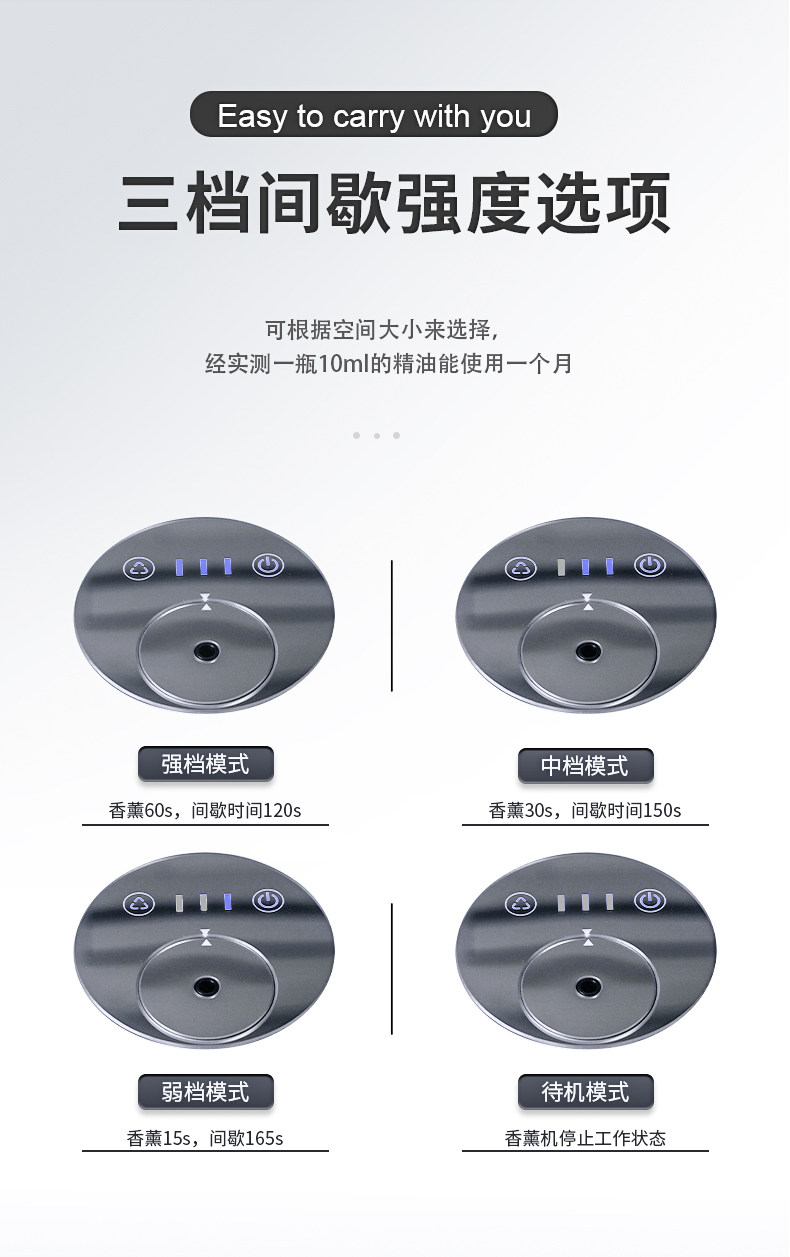 Easy to carry with you

三档间歇强度选项

可根据空间大小来选择,
经实测一瓶10ml的精油能使用一个月

强档模式

香薰60s，间歇时间120s

中档模式

香薰30s，间歇时间150s

弱档模式

香薰15s，间歇165s

待机模式

香薰机停止工作状态