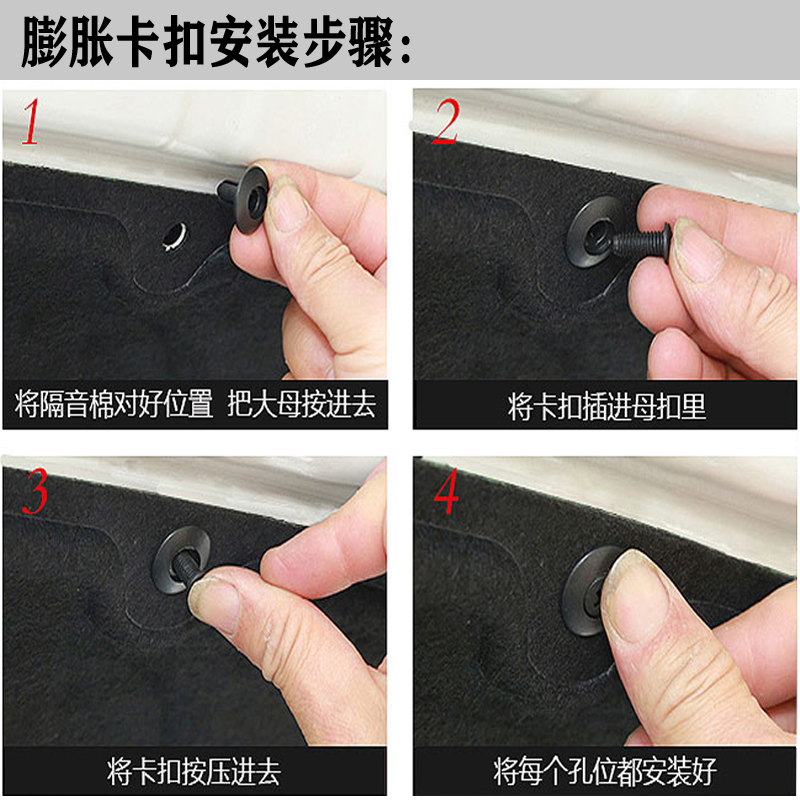 膨胀卡扣安装步骤：

1

将隔音棉对好位置 把大母按进去

2

将卡扣插进母扣里

3

将卡扣按压进去

4

将每个孔位都安装好