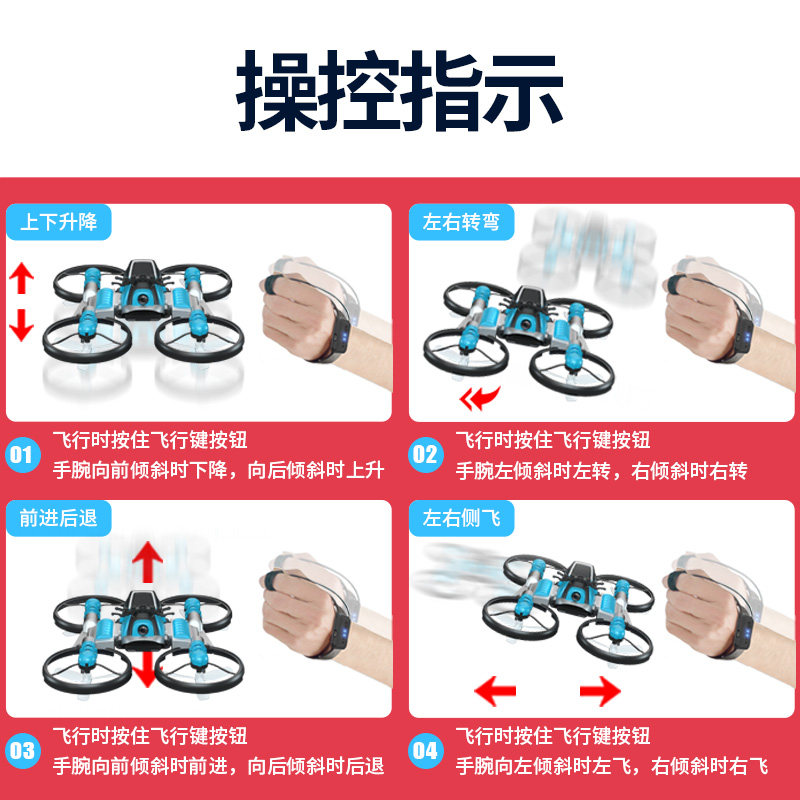 操控指示

上下升降

01 飞行时按住飞行键按钮
手腕向前倾斜时下降，向后倾斜时上升

左右转弯

02 飞行时按住飞行键按钮
手腕左倾斜时左转，右倾斜时右转

前进后退

03 飞行时按住飞行键按钮
手腕向前倾斜时前进，向后倾斜时后退

左右侧飞

04 飞行时按住飞行键按钮
手腕向左倾斜时左飞，右倾斜时右飞