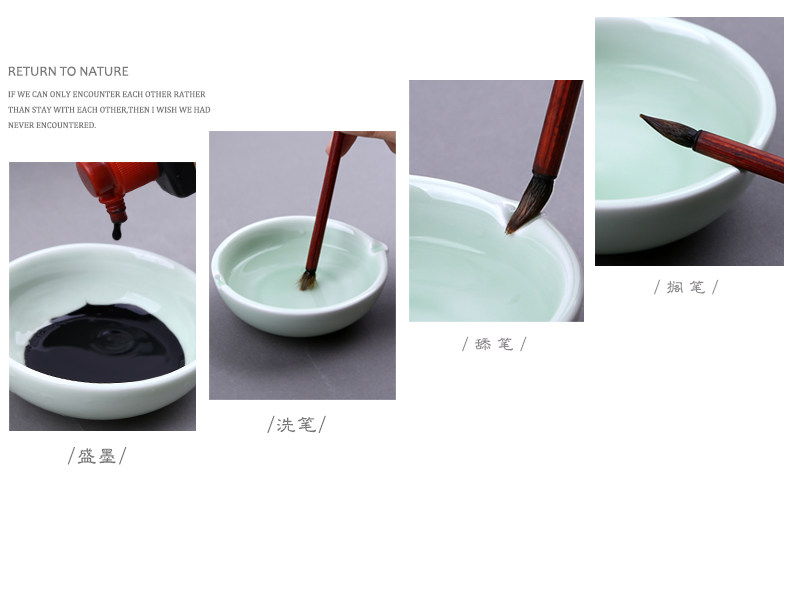 RETURN TO NATURE

IF WE CAN ONLY ENCOUNTER EACH OTHER RATHER THAN STAY WITH EACH OTHER,THEN I WISH WE HAD NEVER ENCOUNTERED.

/盛墨/

/洗笔/

/舔笔/

/搁笔/