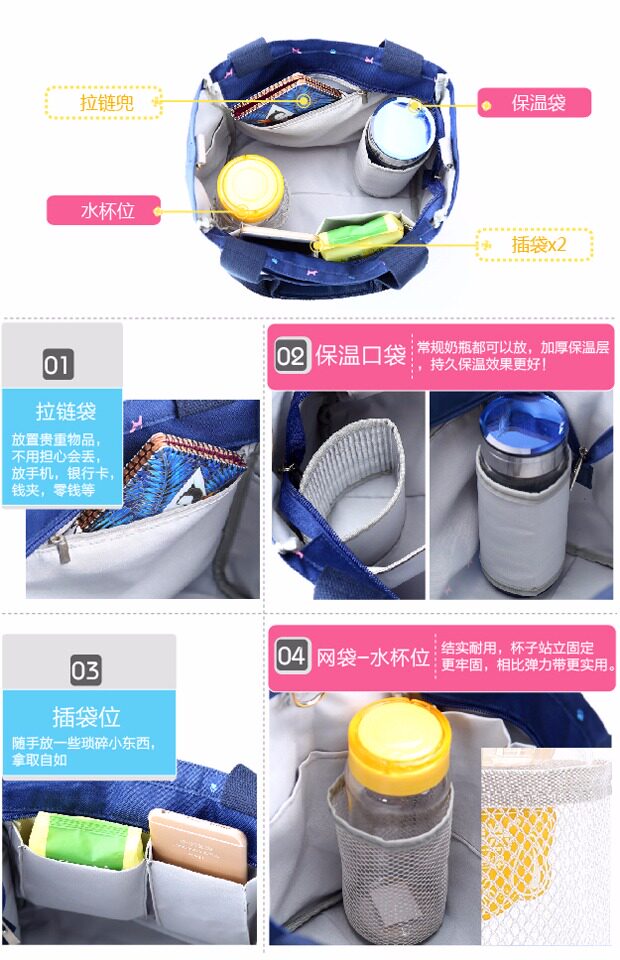 拉链兜

保温袋

水杯位

插袋x2

01

拉链袋

放置贵重物品，不用担心会丢，放手机，银行卡，钱夹，零钱等

02 保温口袋

常规奶瓶都可以放，加厚保温层，持久保温效果更好！

03

插袋位

随手放一些琐碎小东西，拿取自如

04 网袋-水杯位

结实耐用，杯子站立固定更牢固，相比弹力带更实用。