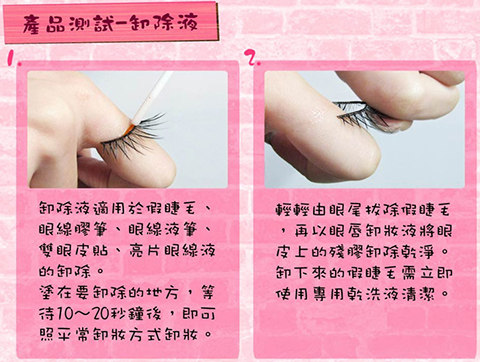 產品測試—卸除液

1.

卸除液適用於假睫毛、眼線膠筆、眼線液筆、雙眼皮貼、亮片眼線液的卸除。
塗在要卸除的地方，等待10～20秒鐘後，即可照平常卸妝方式卸妝。

2.

輕輕由眼尾拔除假睫毛，再以眼唇卸妝液將眼皮上的殘膠卸除乾淨。
卸下來的假睫毛需立即使用專用乾洗液清潔。