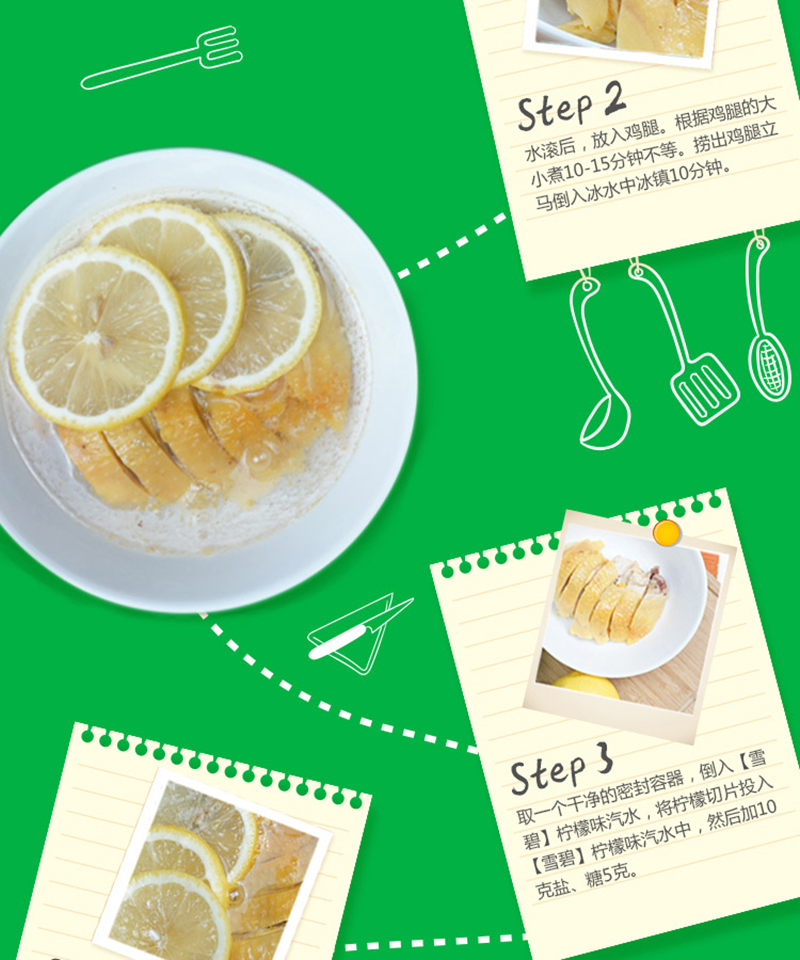 Step 2
水滚后，放入鸡腿。根据鸡腿的大小煮10-15分钟不等。捞出鸡腿立马倒入冰水中冰镇10分钟。

Step 3
取一个干净的密封容器，倒入【雪碧】柠檬味汽水，将柠檬切片投入【雪碧】柠檬味汽水中，然后加10克盐、糖5克。