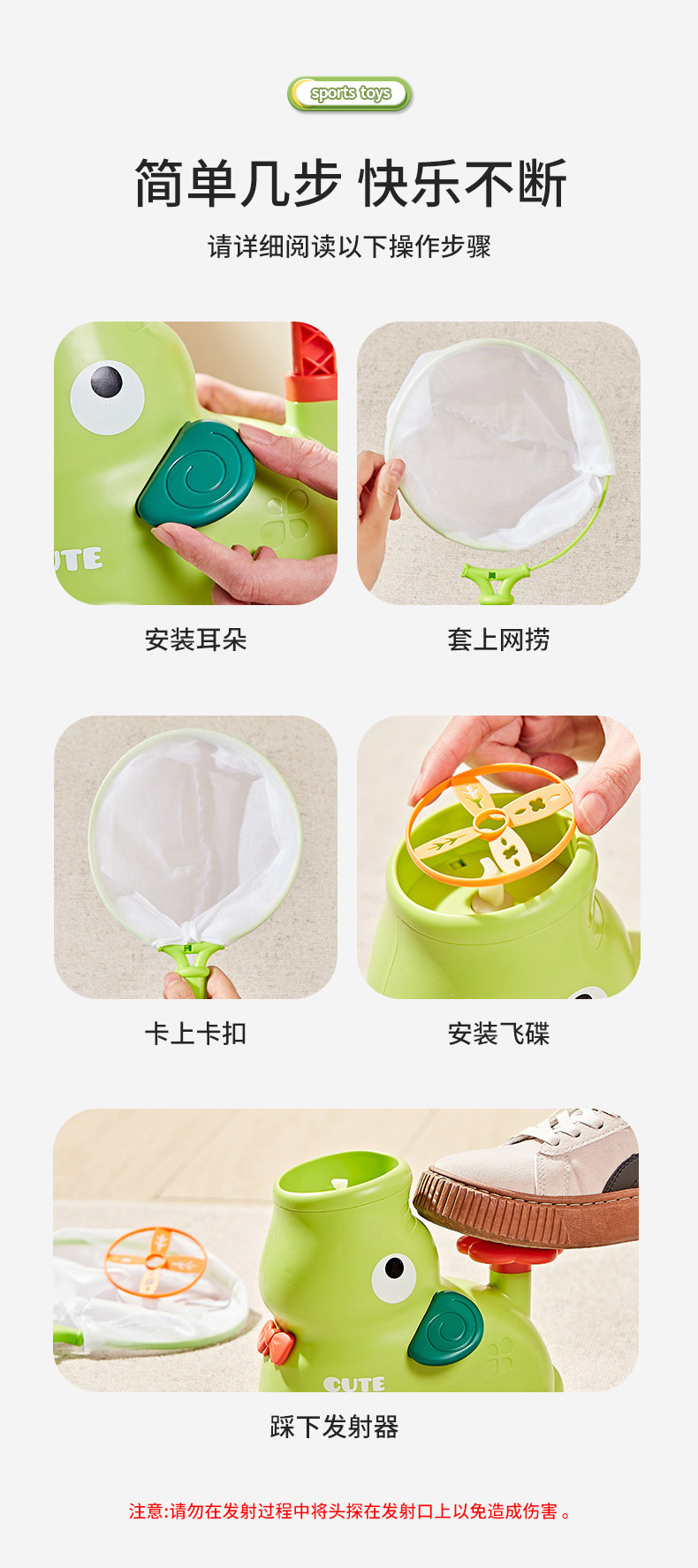 sports toys

简单几步 快乐不断

请详细阅读以下操作步骤

UTE

安装耳朵

套上网捞

卡上卡扣

安装飞碟

CUTE

踩下发射器

注意:请勿在发射过程中将头探在发射口上以免造成伤害。